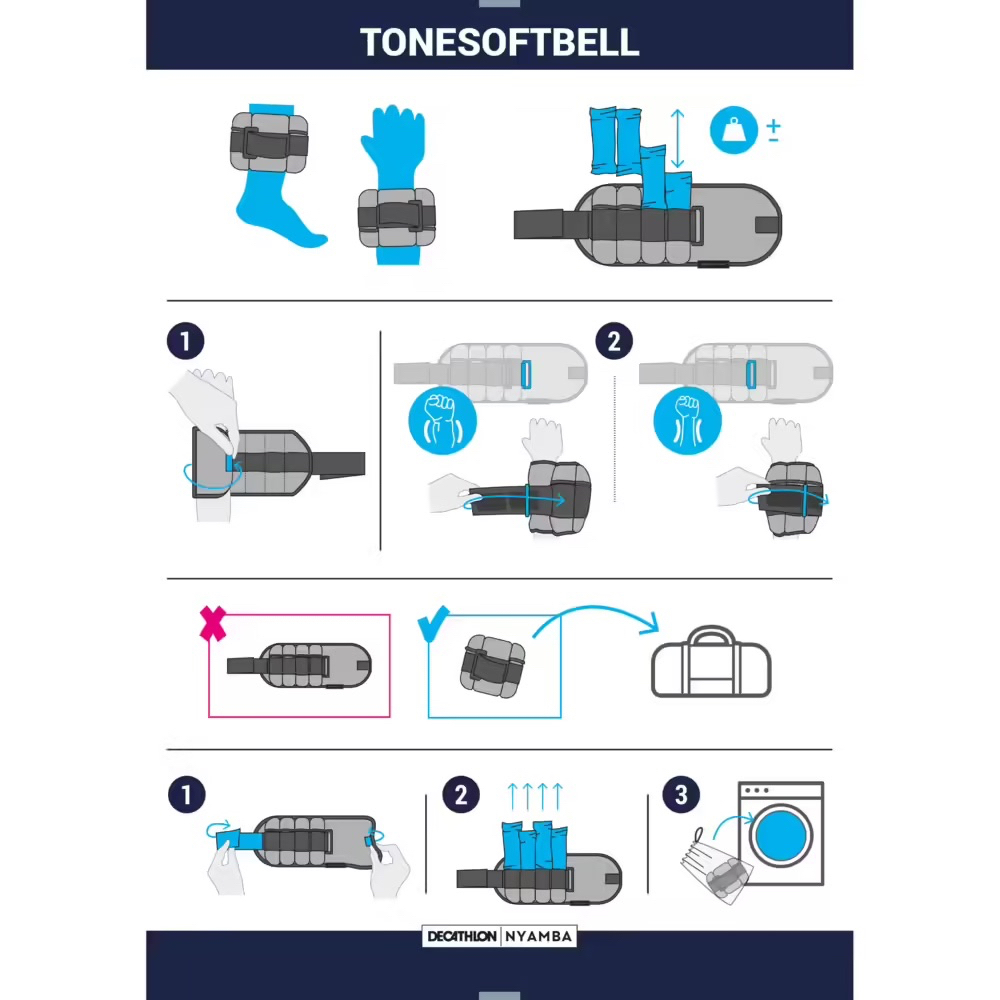 TONESOFTBELL

±

1

2

1

2

3

DECATHLON | NYAMBA