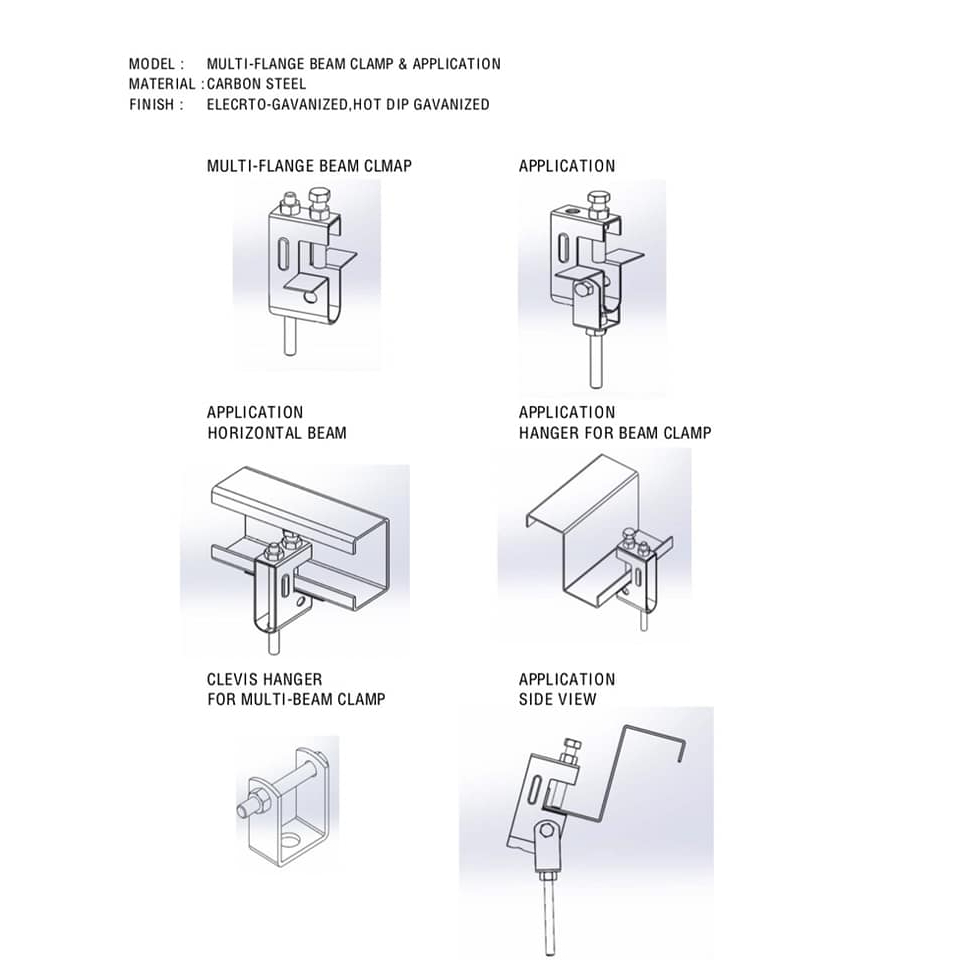 MODEL : MULTI-FLANGE BEAM CLAMP & APPLICATION
MATERIAL : CARBON STEEL
FINISH : ELECRTO-GAVANIZED,HOT DIP GAVANIZED

MULTI-FLANGE BEAM CLMAP

APPLICATION

APPLICATION
HORIZONTAL BEAM

APPLICATION
HANGER FOR BEAM CLAMP

CLEVIS HANGER
FOR MULTI-BEAM CLAMP

APPLICATION
SIDE VIEW