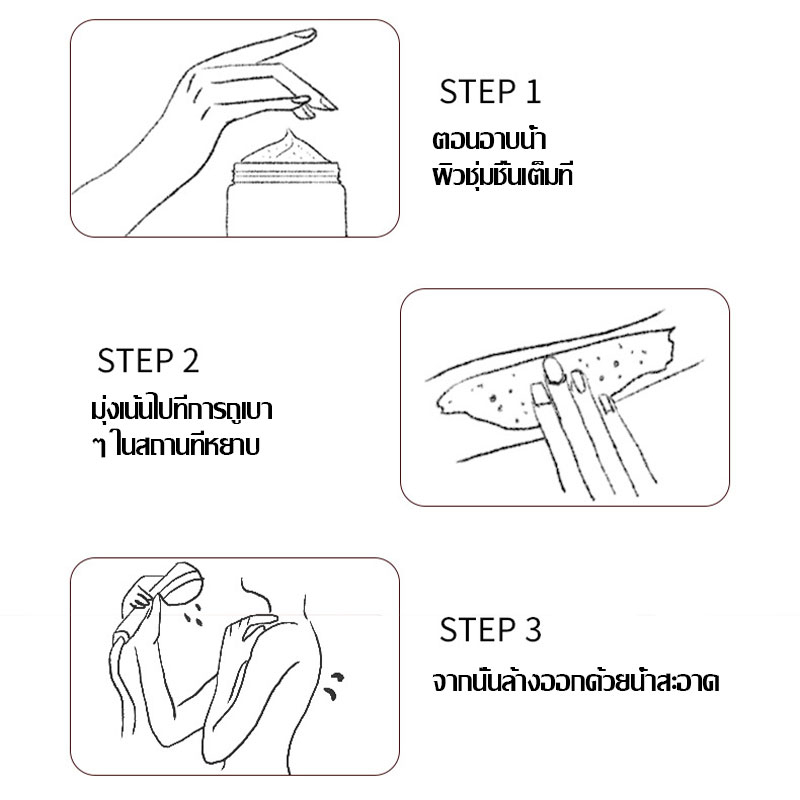 STEP 1
ตอนอาบน้ำ
ผิวชุ่มชื้นเต็มที่

STEP 2
มุ่งเน้นไปที่การถูเบา
ๆ ในสถานที่หยาบ

STEP 3
จากนั้นล้างออกด้วยน้ำสะอาด