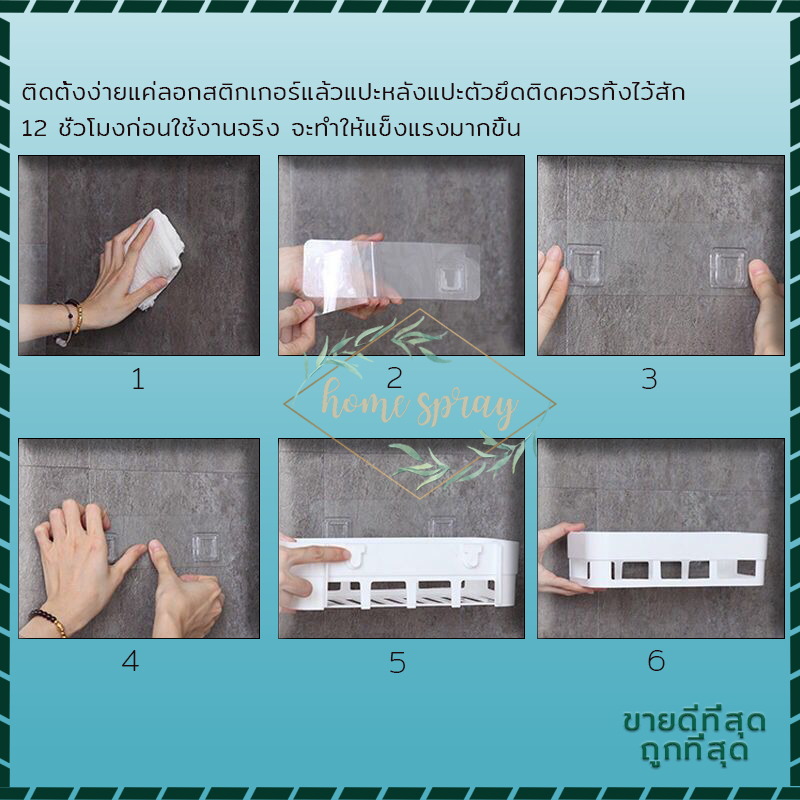 ติดตั้งง่ายแค่ลอกสติกเกอร์แล้วแปะหลังแปะตัวยึดติดควรทิ้งไว้สัก 12 ชั่วโมงก่อนใช้งานจริง จะทำให้แข็งแรงมากขึ้น

1

2

3

home spray

4

5

6

ขายดีที่สุด
ถูกที่สุด