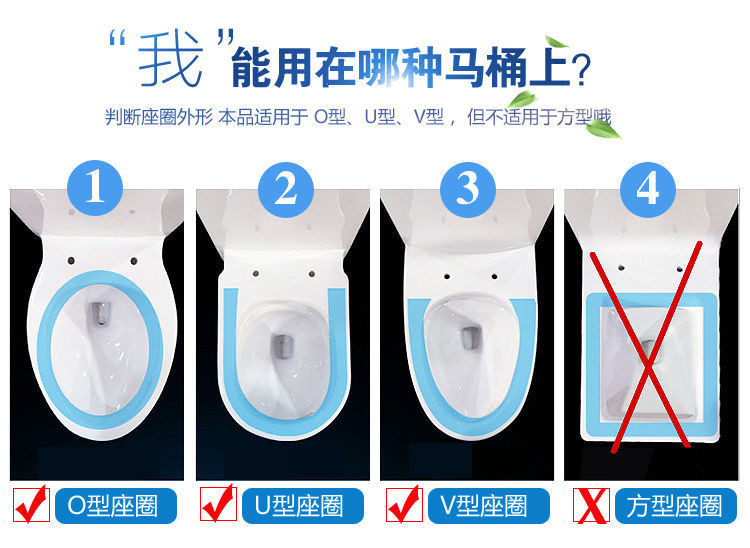 “我”能用在哪种马桶上？

判断座圈外形 本品适用于 O型、U型、V型， 但不适用于方型哦

1

2

3

4

O型座圈

U型座圈

V型座圈

方型座圈