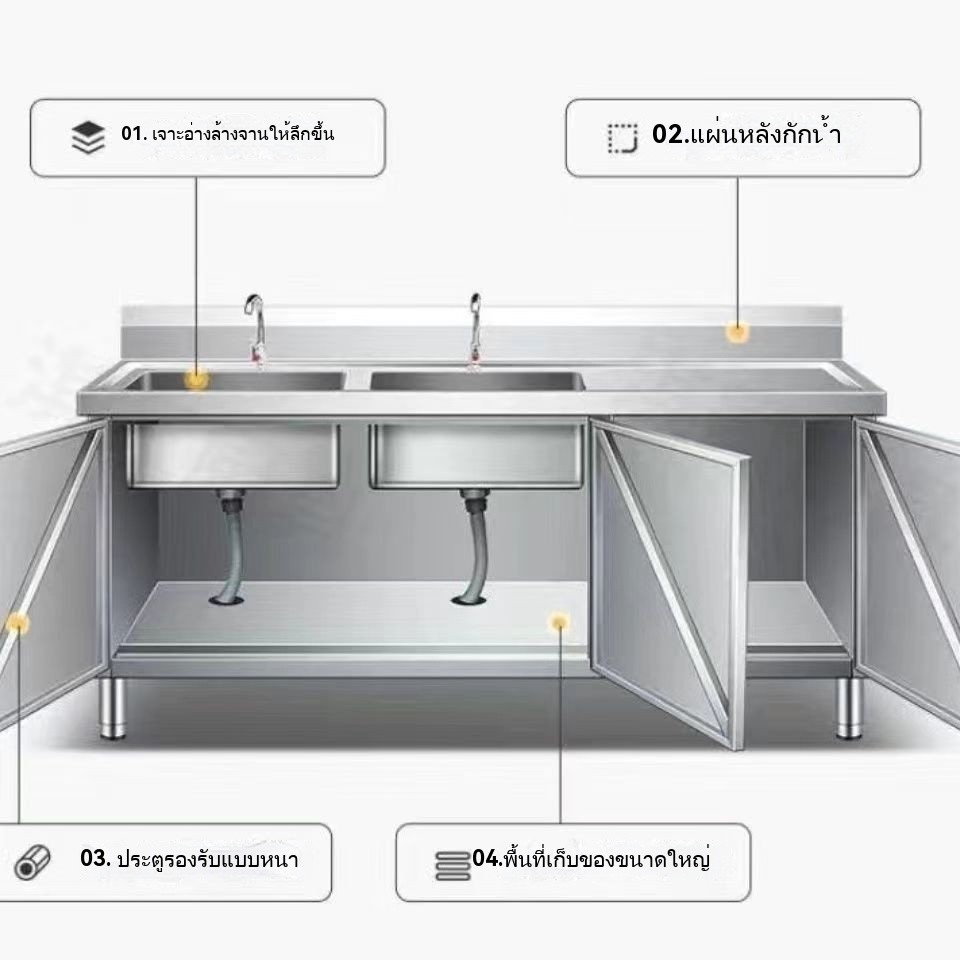 01. เจาะอ่างล้างจานให้ลึกขึ้น

02.แผ่นหลังกักน้ำ

03. ประตูรองรับแบบหนา

04.พื้นที่เก็บของขนาดใหญ่