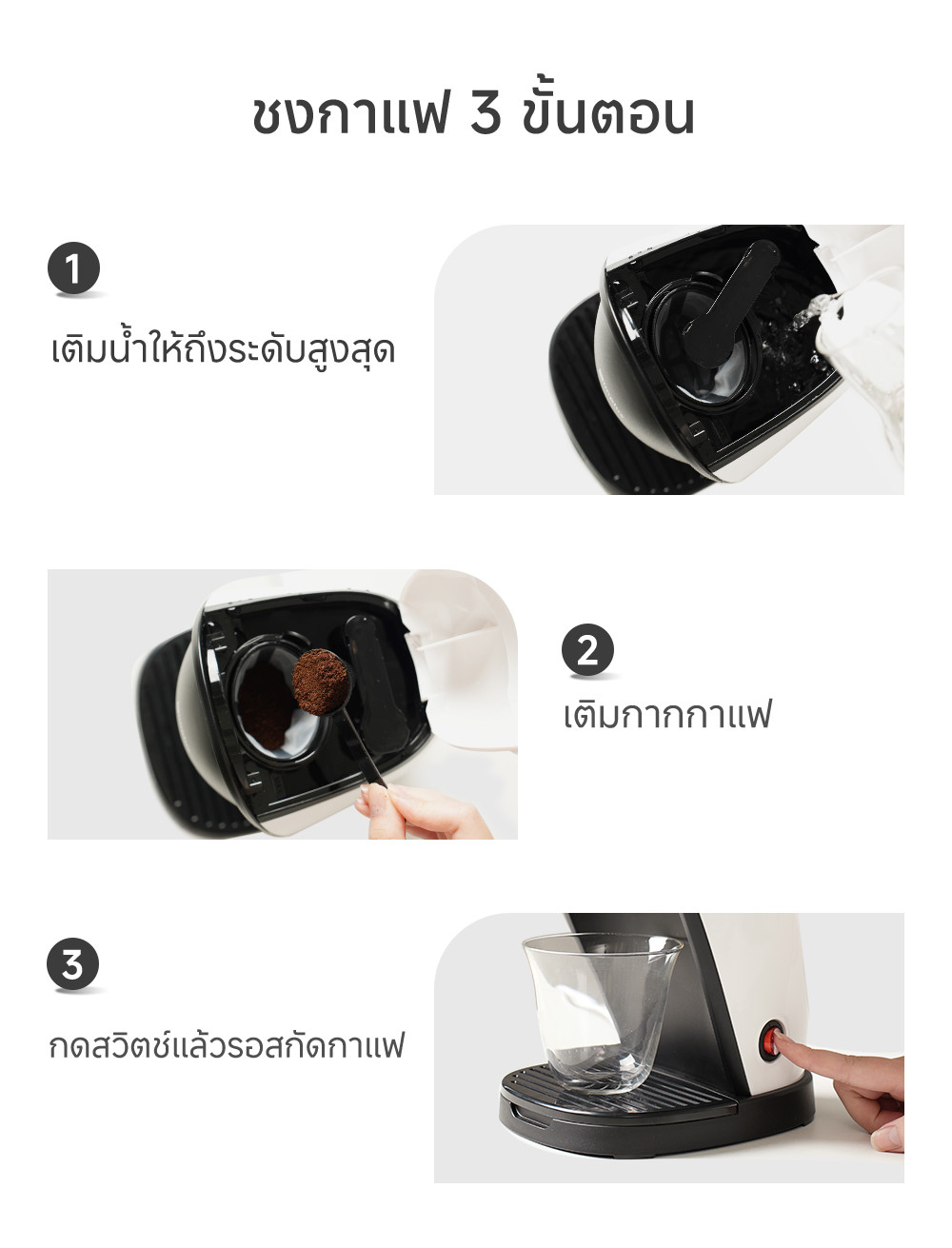 ชงกาแฟ 3 ขั้นตอน

1

เติมน้ำให้ถึงระดับสูงสุด

2

เติมกากกาแฟ

3

กดสวิตช์แล้วรอสกัดกาแฟ