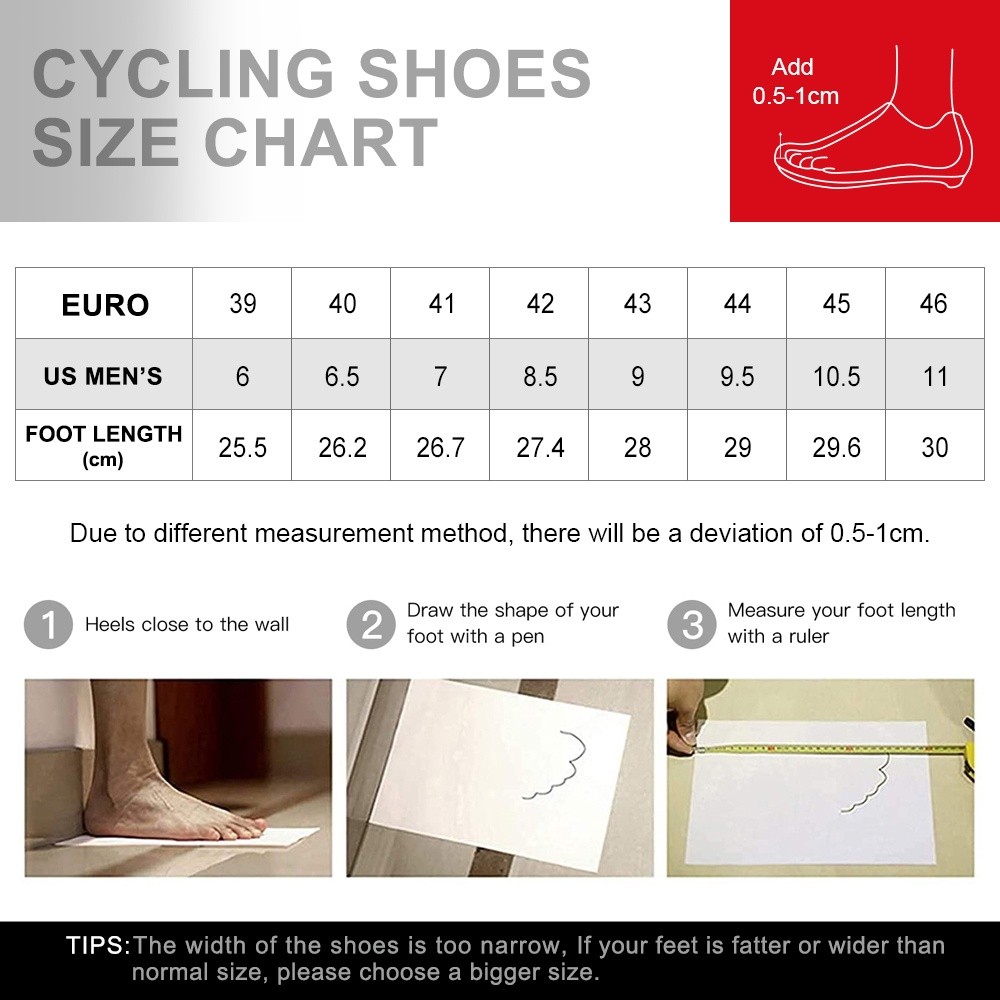 CYCLING SHOES SIZE CHART

Add 0.5-1cm

| EURO | 39 | 40 | 41 | 42 | 43 | 44 | 45 | 46 |
|---|---|---|---|---|---|---|---|---|
| US MEN'S | 6 | 6.5 | 7 | 8.5 | 9 | 9.5 | 10.5 | 11 |
| FOOT LENGTH (cm) | 25.5 | 26.2 | 26.7 | 27.4 | 28 | 29 | 29.6 | 30 |

Due to different measurement method, there will be a deviation of 0.5-1cm.

1 Heels close to the wall

2 Draw the shape of your foot with a pen

3 Measure your foot length with a ruler

TIPS:The width of the shoes is too narrow, If your feet is fatter or wider than normal size, please choose a bigger size.