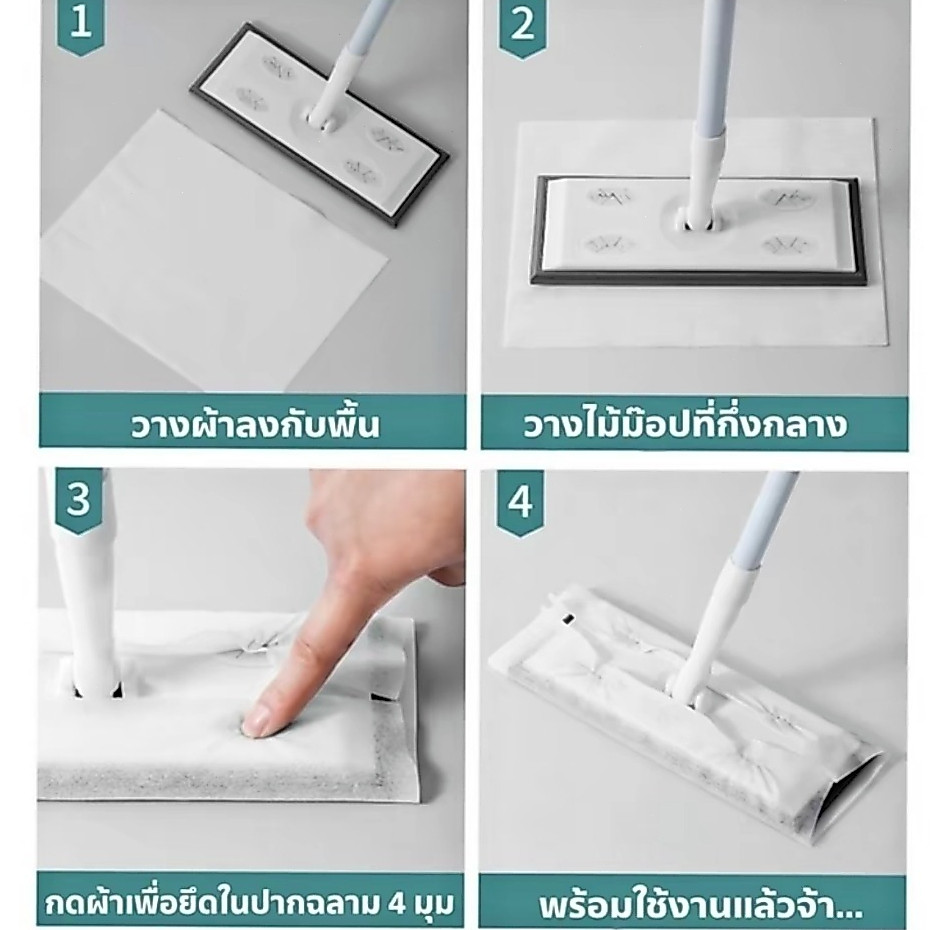 1

วางผ้าลงกับพื้น

2

วางไม้ม๊อปที่กึ่งกลาง

3

กดผ้าเพื่อยึดในปากฉลาม 4 มุม

4

พร้อมใช้งานแล้วจ้า...