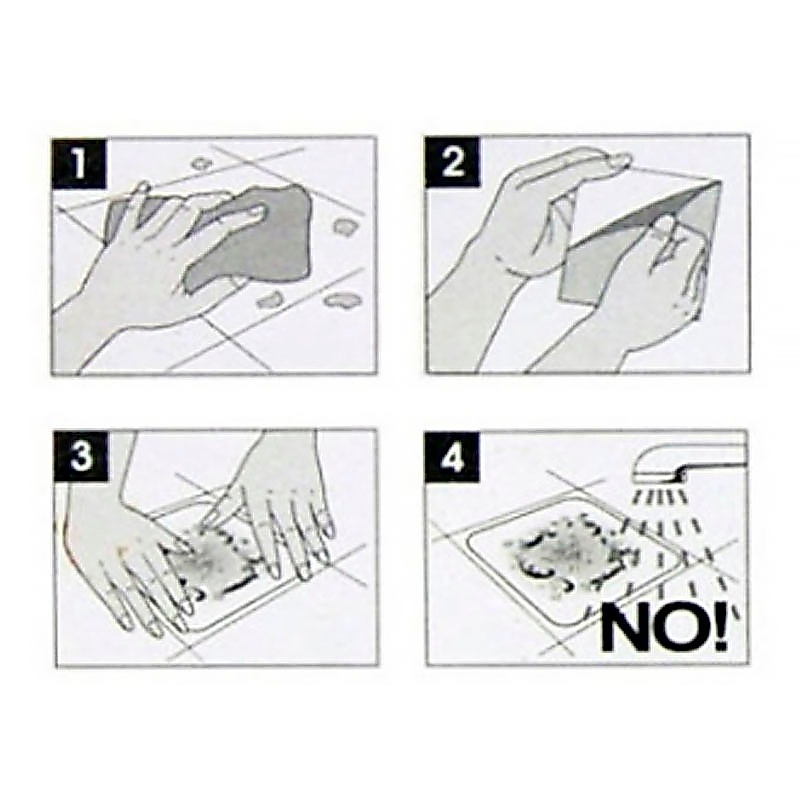 1

2

3

4

NO!