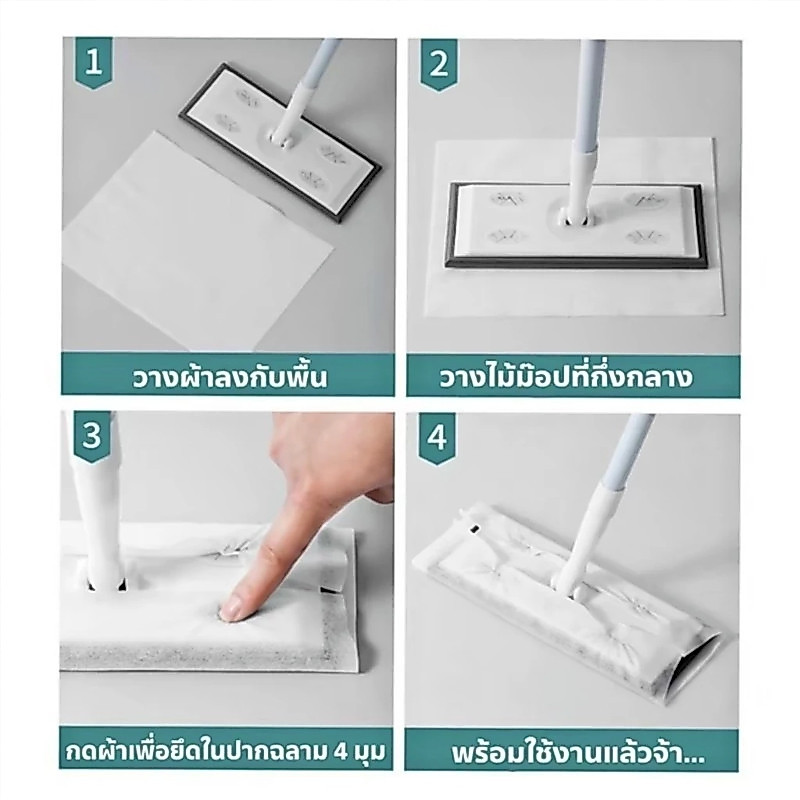 1

วางผ้าลงกับพื้น

2

วางไม้ม๊อปที่กึ่งกลาง

3

กดผ้าเพื่อยึดในปากฉลาม 4 มุม

4

พร้อมใช้งานแล้วจ้า...