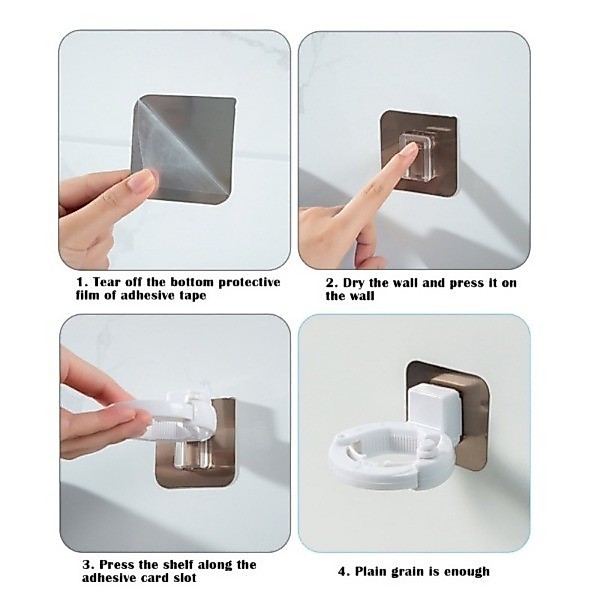 1. Tear off the bottom protective film of adhesive tape

2. Dry the wall and press it on the wall

3. Press the shelf along the adhesive card slot

4. Plain grain is enough