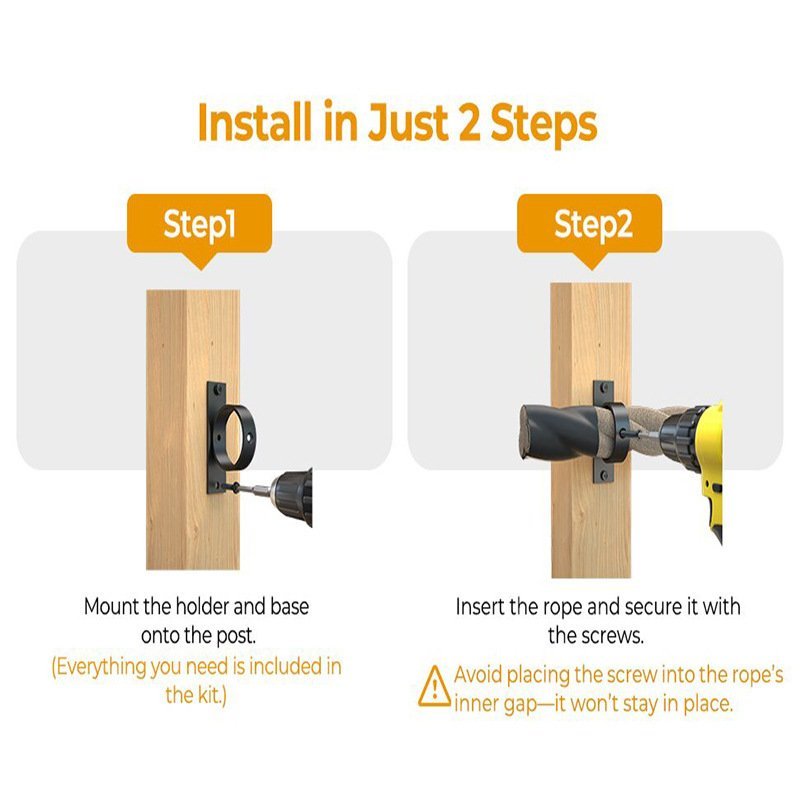 Install in Just 2 Steps

Step1

Mount the holder and base onto the post.
(Everything you need is included in the kit.)

Step2

Insert the rope and secure it with the screws.
Avoid placing the screw into the rope's inner gap—it won't stay in place.