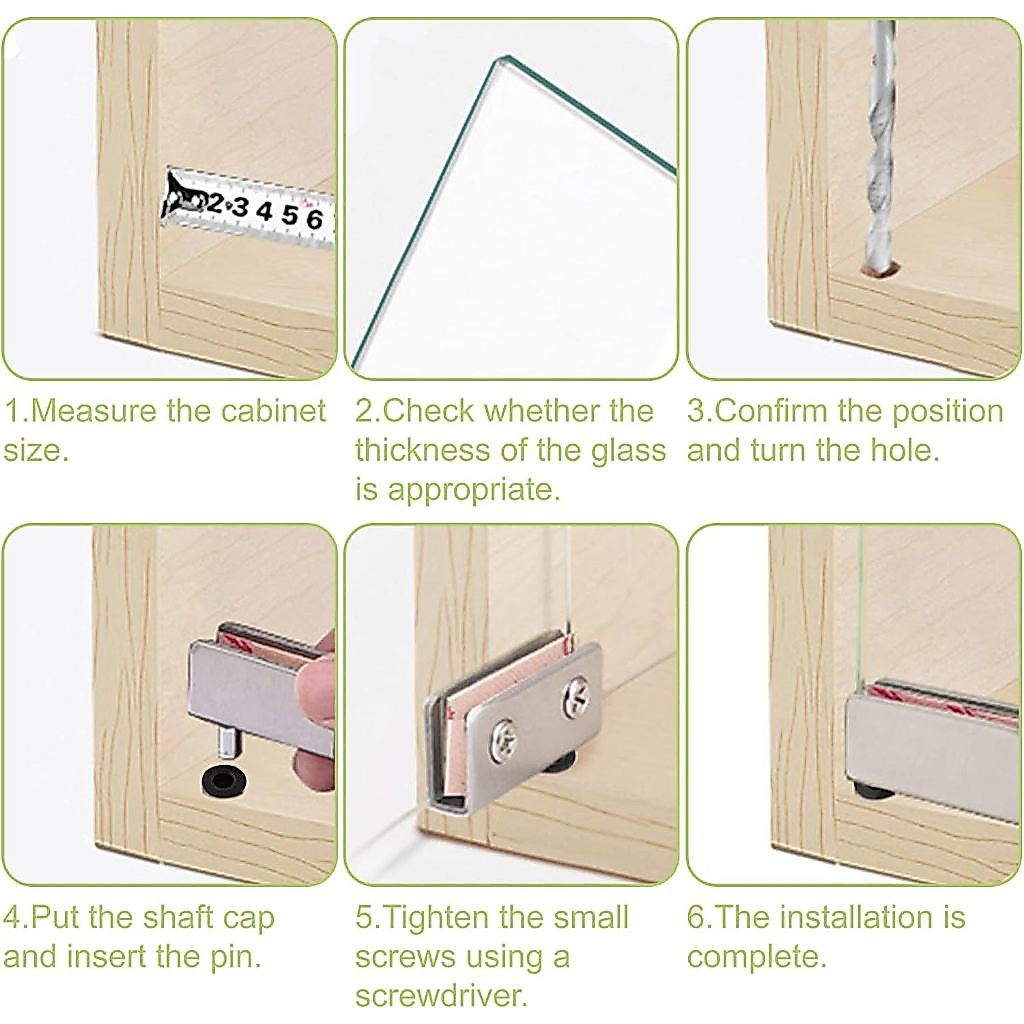 2 3 4 5 6

1.Measure the cabinet size.

2.Check whether the thickness of the glass is appropriate.

3.Confirm the position and turn the hole.

4.Put the shaft cap and insert the pin.

5.Tighten the small screws using a screwdriver.

6.The installation is complete.