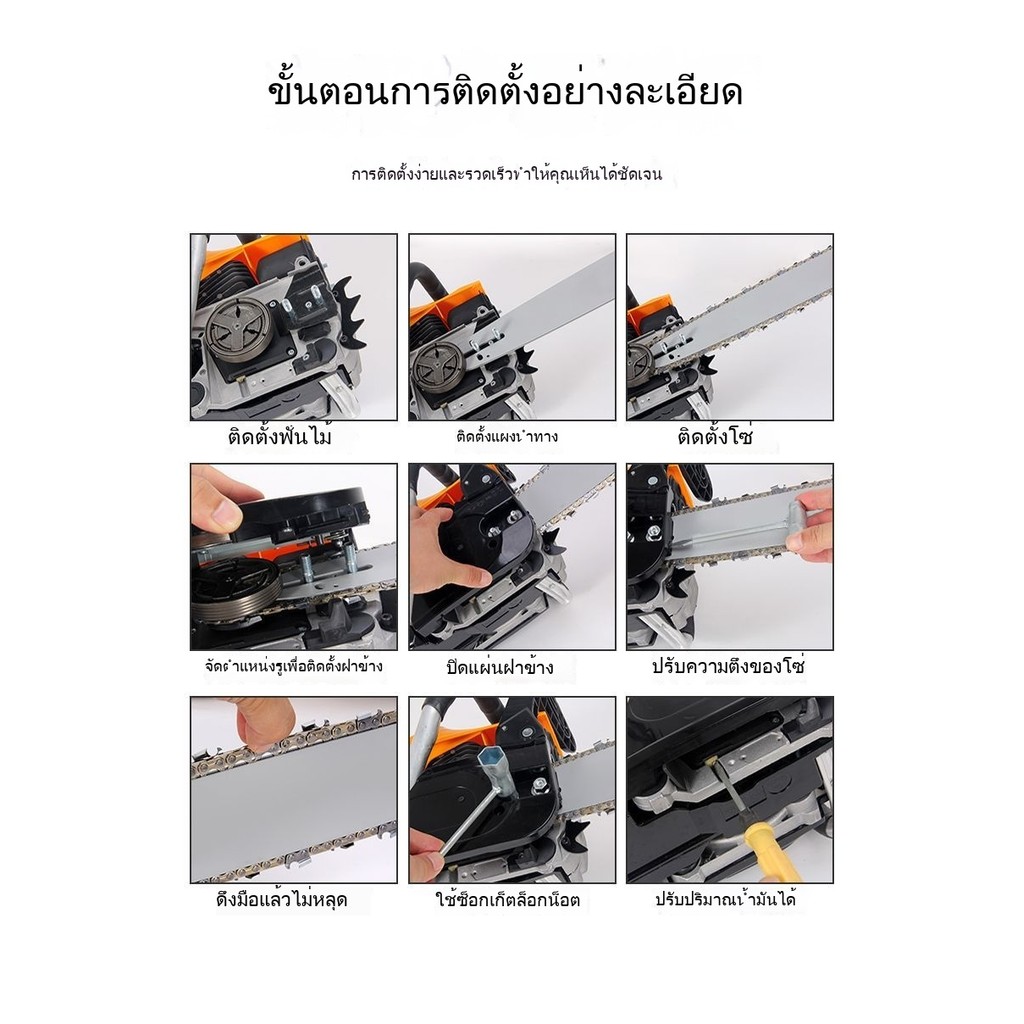 ขั้นตอนการติดตั้งอย่างละเอียด

การติดตั้งง่ายและรวดเร็วทำให้คุณเห็นได้ชัดเจน

ติดตั้งฟันไม้

ติดตั้งแผงนำทาง

ติดตั้งโซ่

จัดตำแหน่งรูเพื่อติดตั้งฝาข้าง

ปิดแผ่นฝาข้าง

ปรับความตึงของโซ่

ดึงมือแล้วไม่หลุด

ใช้ซ็อกเก็ตล็อกน็อต

ปรับปริมาณน้ำมันได้