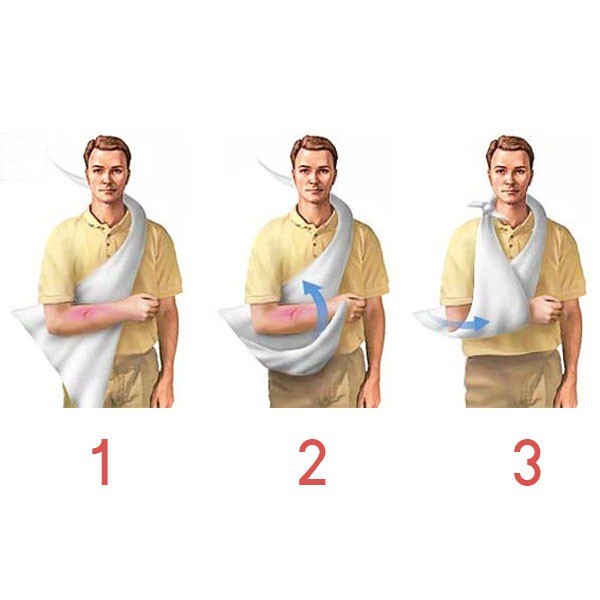 1

2

3