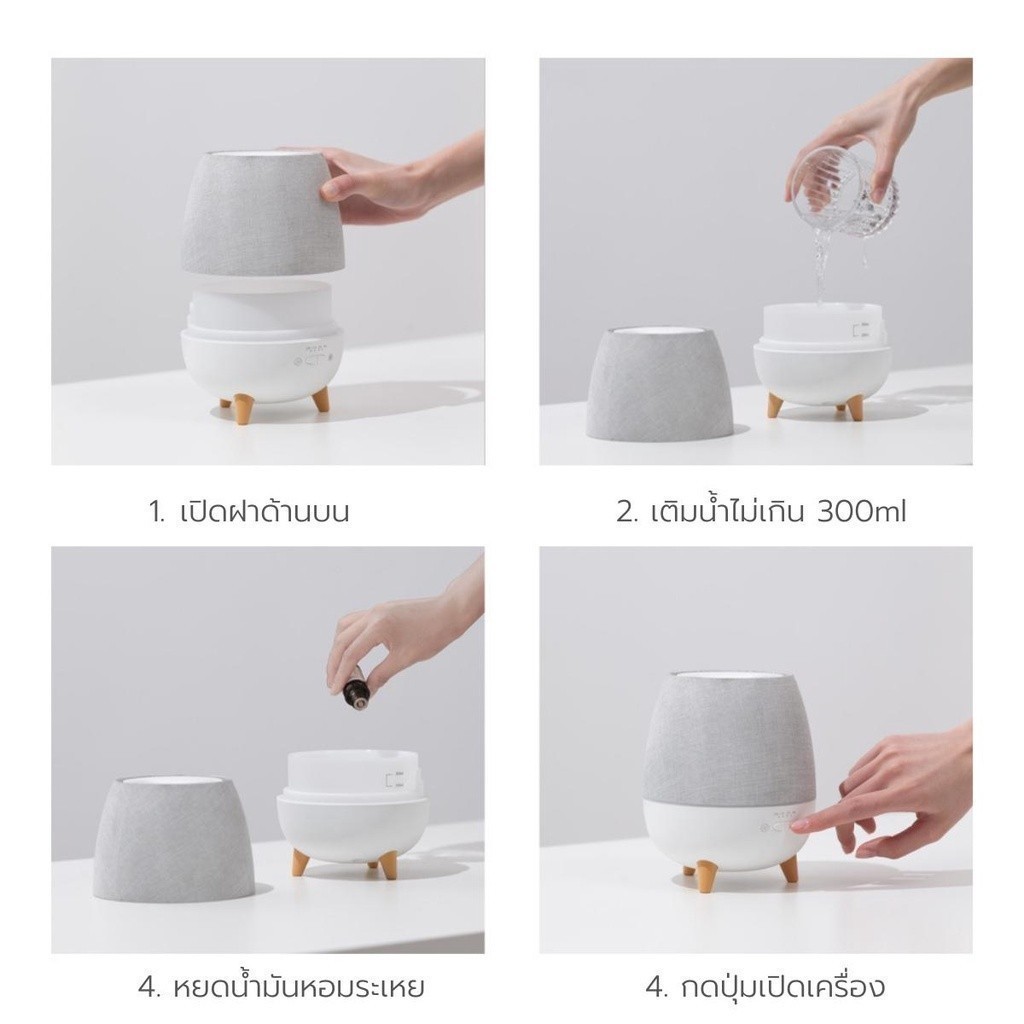 1. เปิดฝาด้านบน

2. เติมน้ำไม่เกิน 300ml

4. หยดน้ำมันหอมระเหย

4. กดปุ่มเปิดเครื่อง