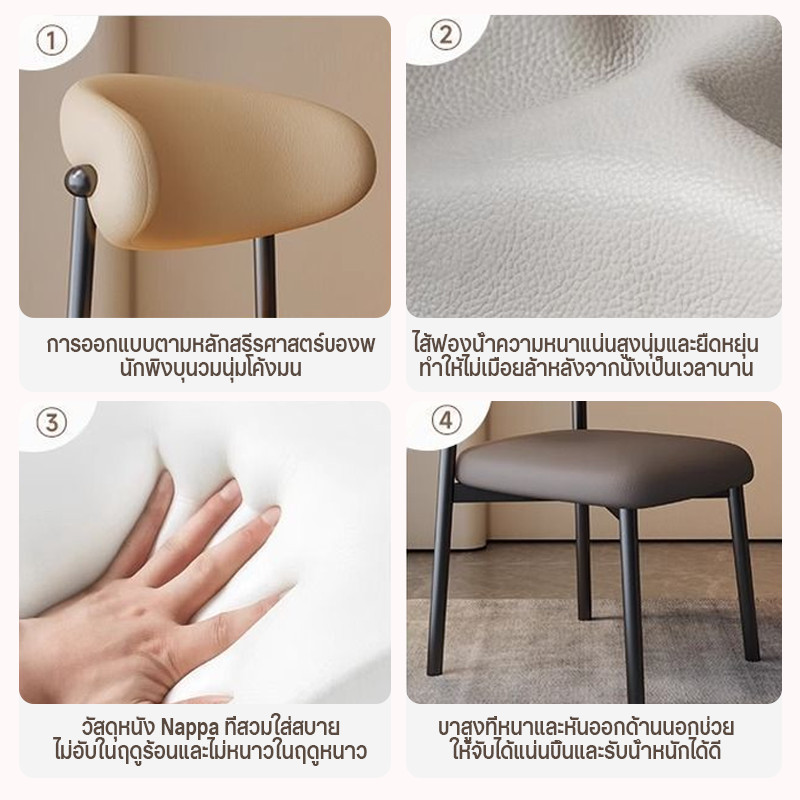 ①

การออกแบบตามหลักสรีรศาสตร์ของพนักพิงบุนวมนุ่มโค้งมน

②

ไส้ฟองน้ำความหนาแน่นสูงนุ่มและยืดหยุ่น ทำให้ไม่เมื่อยล้าหลังจากนั่งเป็นเวลานาน

③

วัสดุหนัง Nappa ที่สวมใส่สบาย ไม่อับในฤดูร้อนและไม่หนาวในฤดูหนาว

④

ขาสูงที่หนาและหันออกด้านนอกช่วยให้จับได้แน่นขึ้นและรับน้ำหนักได้ดี