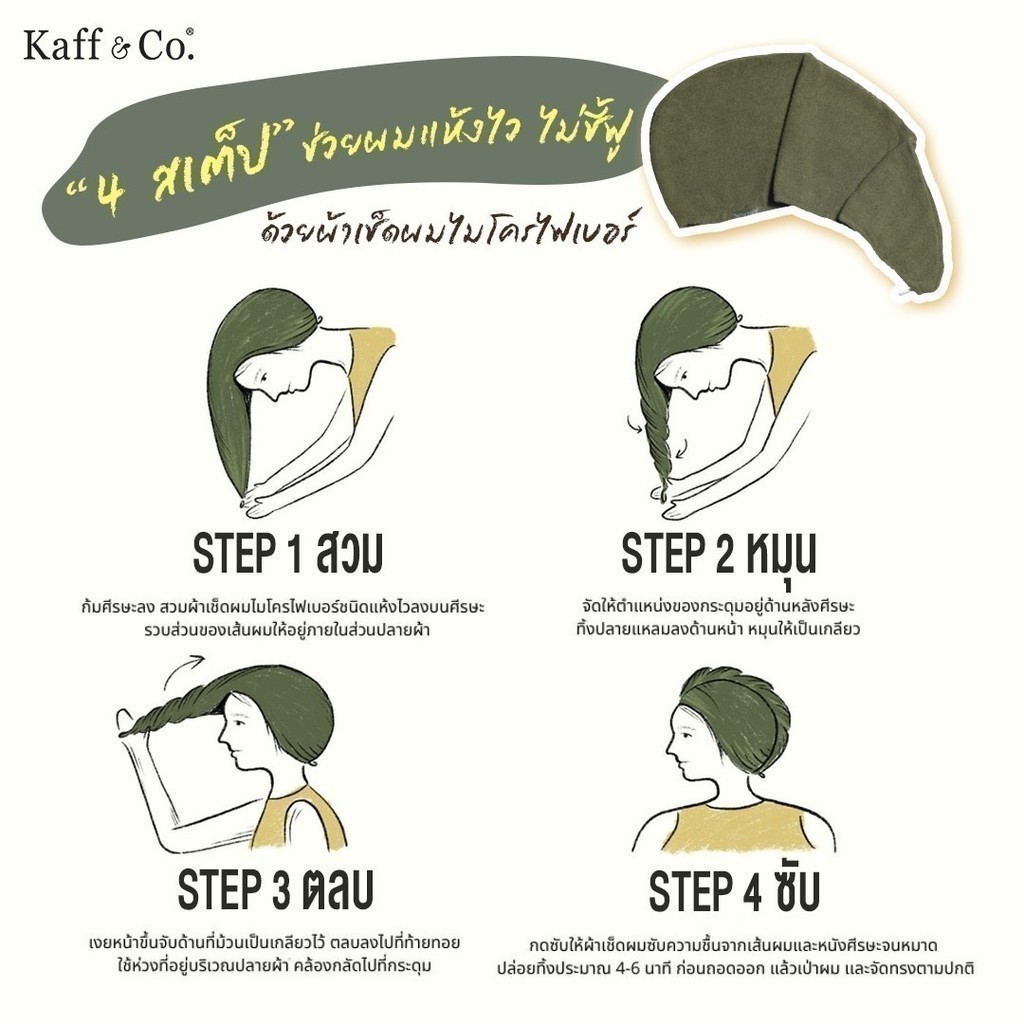 Kaff & Co.®

"4 สเต็ป" ช่วยผมแห้งไว ไม่ชี้ฟู
ด้วยผ้าเช็ดผมไมโครไฟเบอร์

STEP 1 สวม

ก้มศีรษะลง สวมผ้าเช็ดผมไมโครไฟเบอร์ชนิดแห้งไวลงบนศีรษะ รวบส่วนของเส้นผมให้อยู่ภายในส่วนปลายผ้า

STEP 2 หมุน

จัดให้ตำแหน่งของกระดุมอยู่ด้านหลังศีรษะ ทิ้งปลายแหลมลงด้านหน้า หมุนให้เป็นเกลียว

STEP 3 ตลบ

เงยหน้าขึ้นจับด้านที่ม้วนเป็นเกลียวไว้ ตลบลงไปที่ท้ายทอย ใช้ห่วงที่อยู่บริเวณปลายผ้า คล้องกลัดไปที่กระดุม

STEP 4 ซับ

กดซับให้ผ้าเช็ดผมซับความชื้นจากเส้นผมและหนังศีรษะจนหมาด ปล่อยทิ้งประมาณ 4-6 นาที ก่อนถอดออก แล้วเป่าผม และจัดทรงตามปกติ