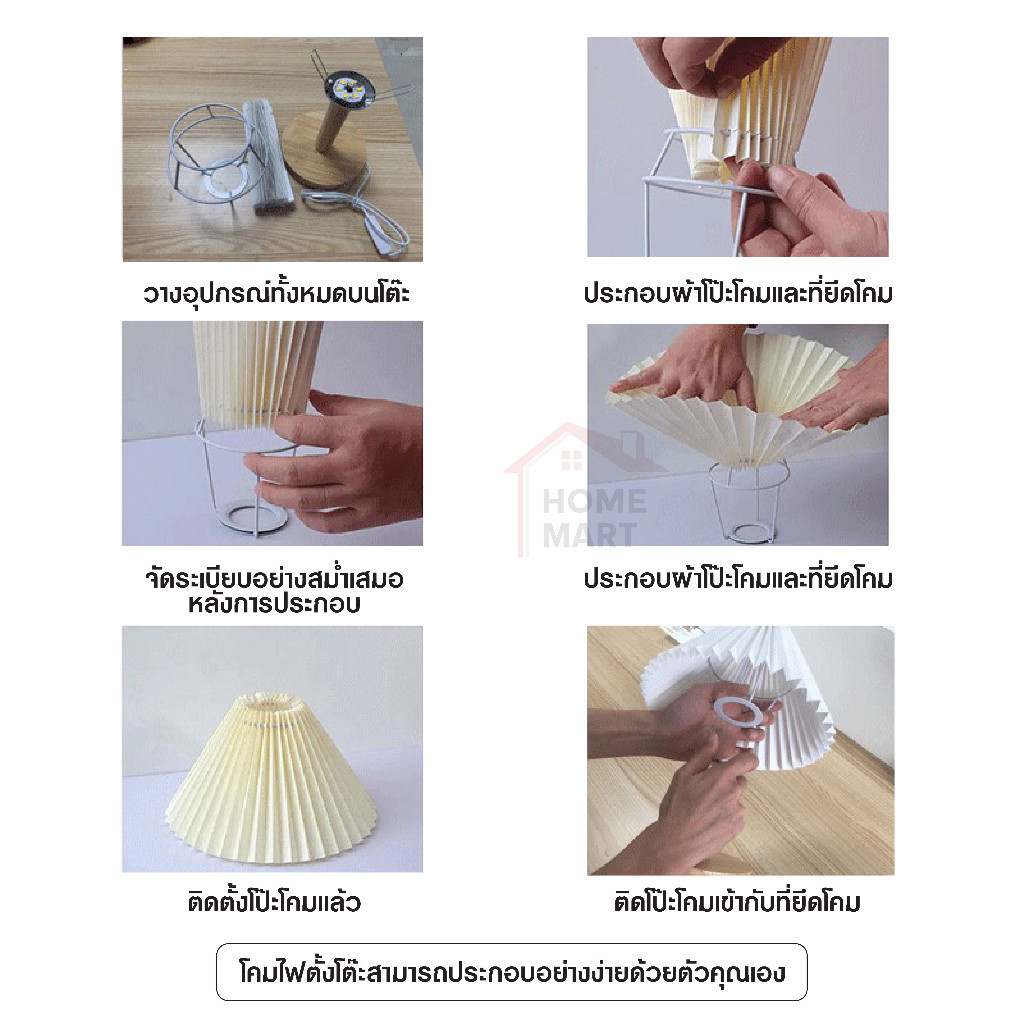 วางอุปกรณ์ทั้งหมดบนโต๊ะ

ประกอบผ้าโป๊ะโคมและที่ยึดโคม

จัดระเบียบอย่างสม่ำเสมอ หลังการประกอบ

HOME MART

ประกอบผ้าโป๊ะโคมและที่ยึดโคม

ติดตั้งโป๊ะโคมแล้ว

ติดโป๊ะโคมเข้ากับที่ยึดโคม

โคมไฟตั้งโต๊ะสามารถประกอบอย่างง่ายด้วยตัวคุณเอง