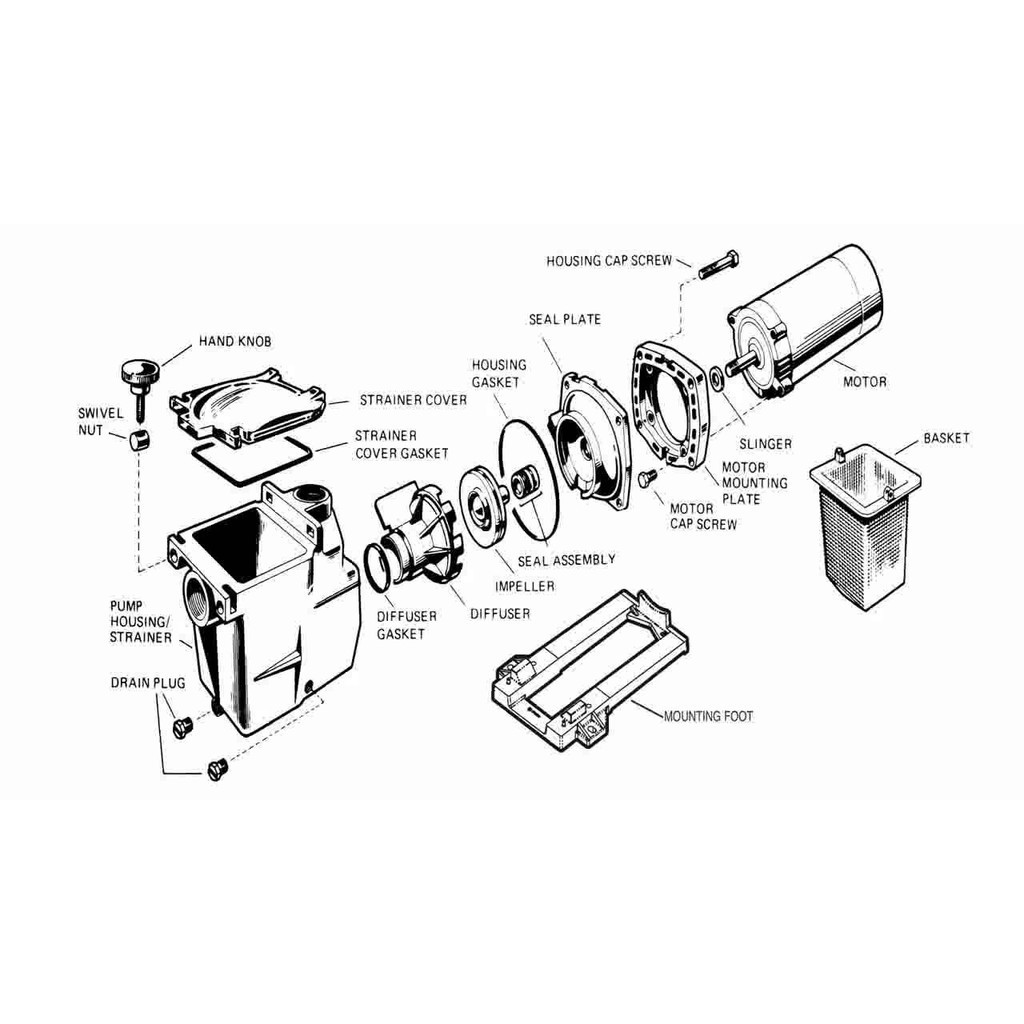 HOUSING CAP SCREW

SEAL PLATE

HAND KNOB

HOUSING GASKET

MOTOR

SWIVEL NUT

STRAINER COVER

STRAINER COVER GASKET

SLINGER

BASKET

MOTOR MOUNTING PLATE

MOTOR CAP SCREW

SEAL ASSEMBLY

IMPELLER

PUMP HOUSING/ STRAINER

DIFFUSER GASKET

DIFFUSER

DRAIN PLUG

MOUNTING FOOT