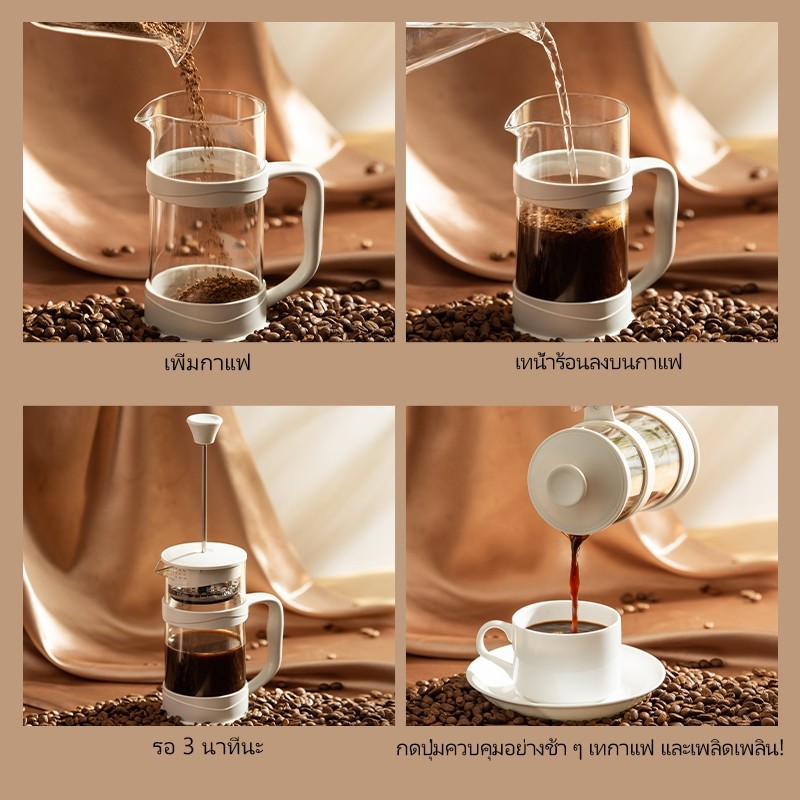 เพิ่มกาแฟ

เทน้ำร้อนลงบนกาแฟ

รอ 3 นาทีนะ

กดปุ่มควบคุมอย่างช้า ๆ เทกาแฟ และเพลิดเพลิน!