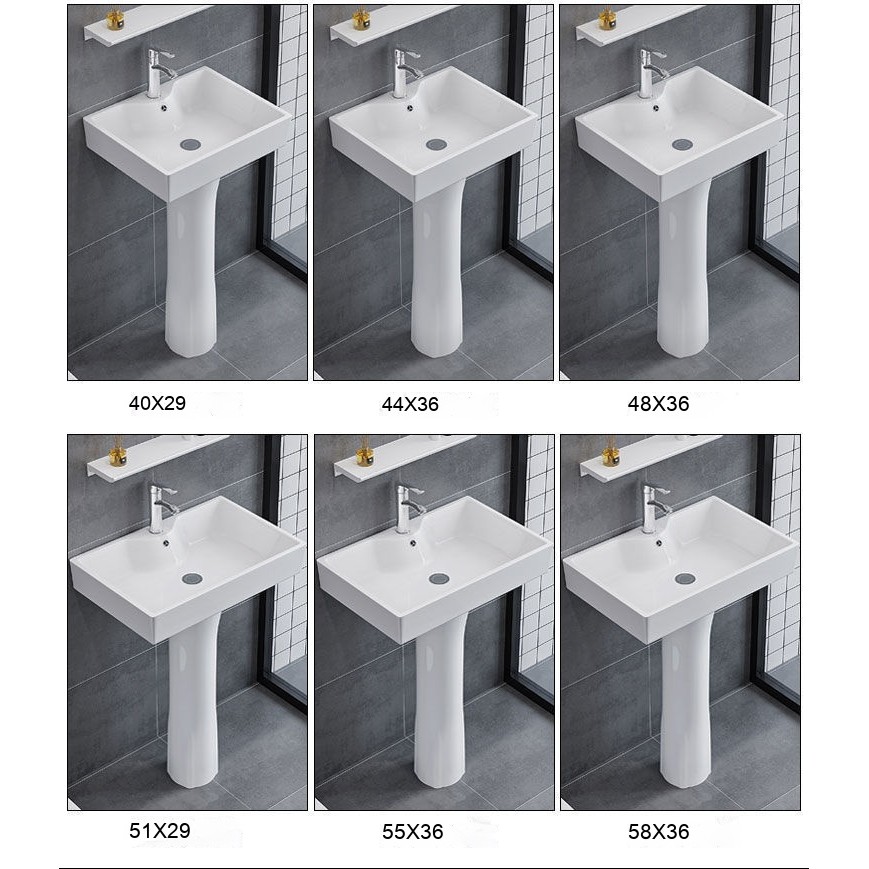 40X29

44X36

48X36

51X29

55X36

58X36