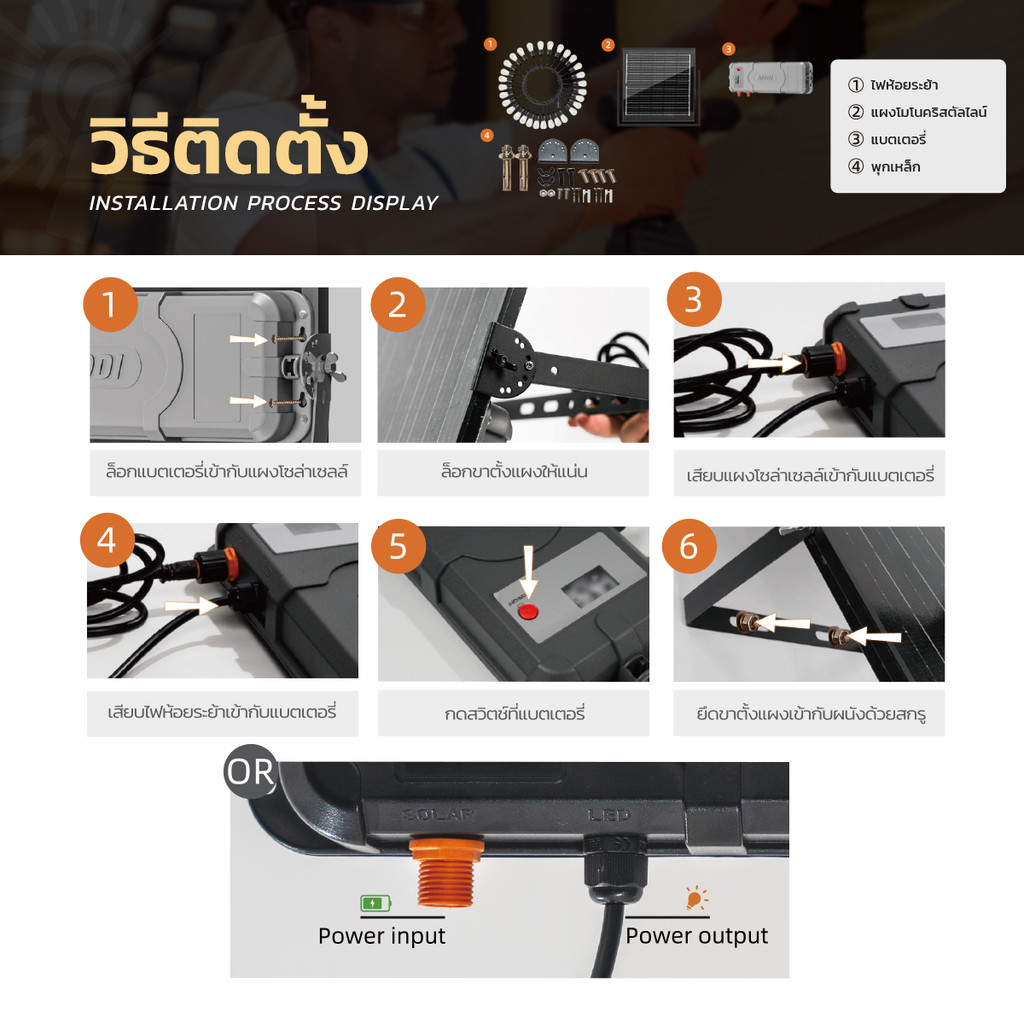 วิธีติดตั้ง
INSTALLATION PROCESS DISPLAY

1 2 3 4

① ไฟห้อยระย้า
② แผงโมโนคริสตัลไลน์
③ แบตเตอรี่
④ พุกเหล็ก

1
ล็อกแบตเตอรี่เข้ากับแผงโซล่าเซลล์

2
ล็อกขาตั้งแผงให้แน่น

3
เสียบแผงโซล่าเซลล์เข้ากับแบตเตอรี่

4
เสียบไฟห้อยระย้าเข้ากับแบตเตอรี่

5
กดสวิตซ์ที่แบตเตอรี่

6
ยึดขาตั้งแผงเข้ากับผนังด้วยสกรู

OR
SOLAR
LED
Power input
Power output