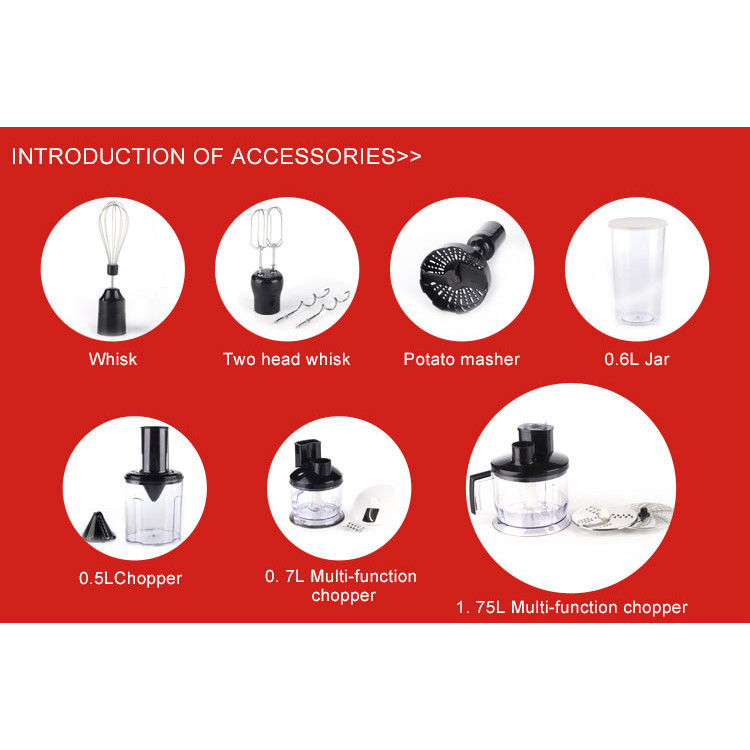 INTRODUCTION OF ACCESSORIES>>

Whisk

Two head whisk

Potato masher

0.6L Jar

0.5LChopper

0. 7L Multi-function chopper

1. 75L Multi-function chopper