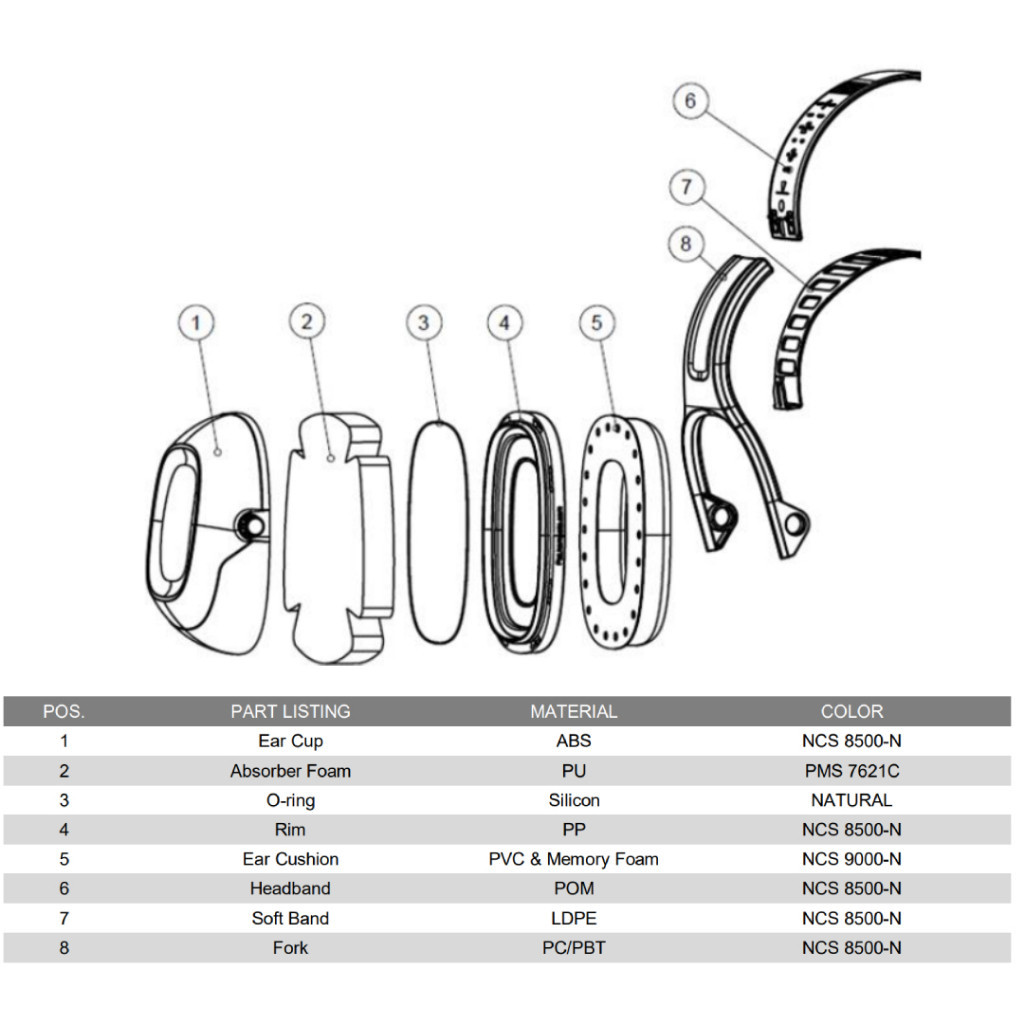 6
7
8
1
2
3
4
5

| POS. | PART LISTING | MATERIAL | COLOR |
|---|---|---|---|
| 1 | Ear Cup | ABS | NCS 8500-N |
| 2 | Absorber Foam | PU | PMS 7621C |
| 3 | O-ring | Silicon | NATURAL |
| 4 | Rim | PP | NCS 8500-N |
| 5 | Ear Cushion | PVC & Memory Foam | NCS 9000-N |
| 6 | Headband | POM | NCS 8500-N |
| 7 | Soft Band | LDPE | NCS 8500-N |
| 8 | Fork | PC/PBT | NCS 8500-N |