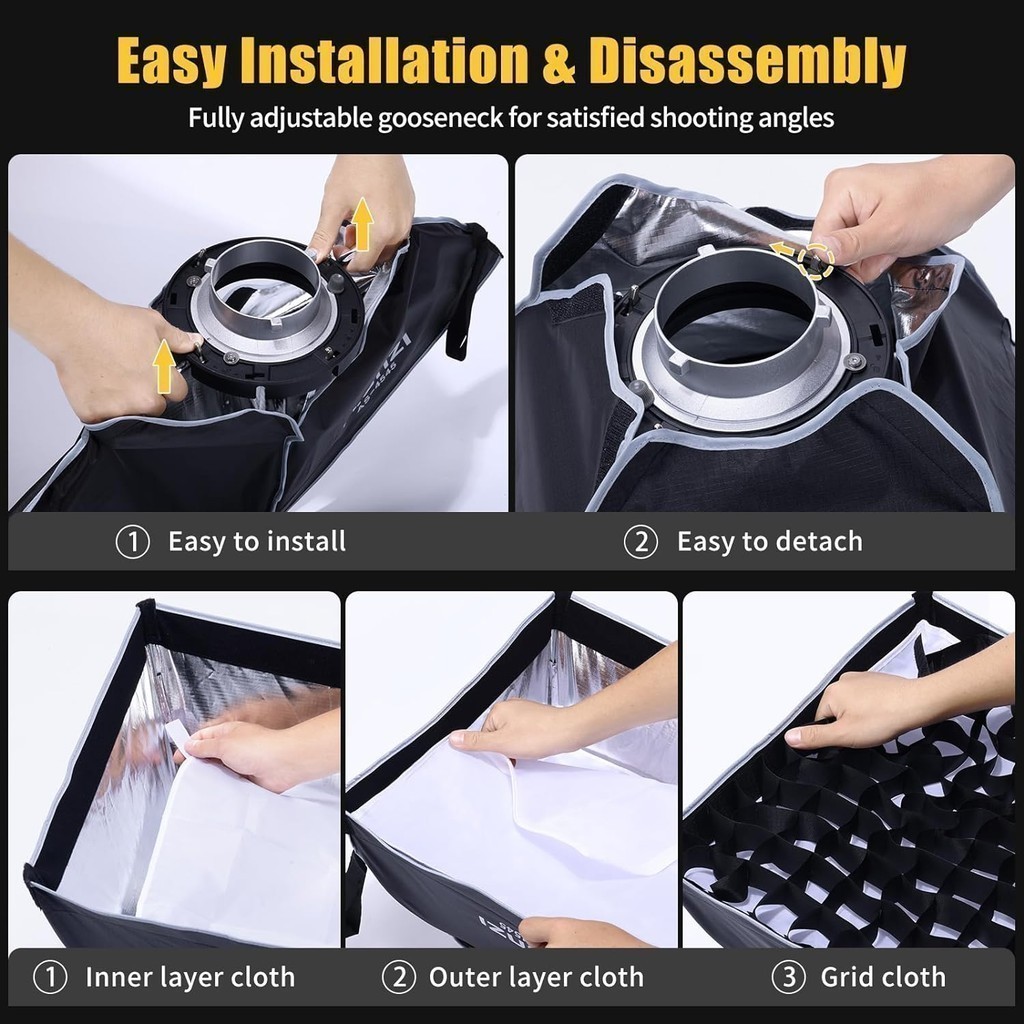 Easy Installation & Disassembly

Fully adjustable gooseneck for satisfied shooting angles

① Easy to install

② Easy to detach

① Inner layer cloth

② Outer layer cloth

③ Grid cloth