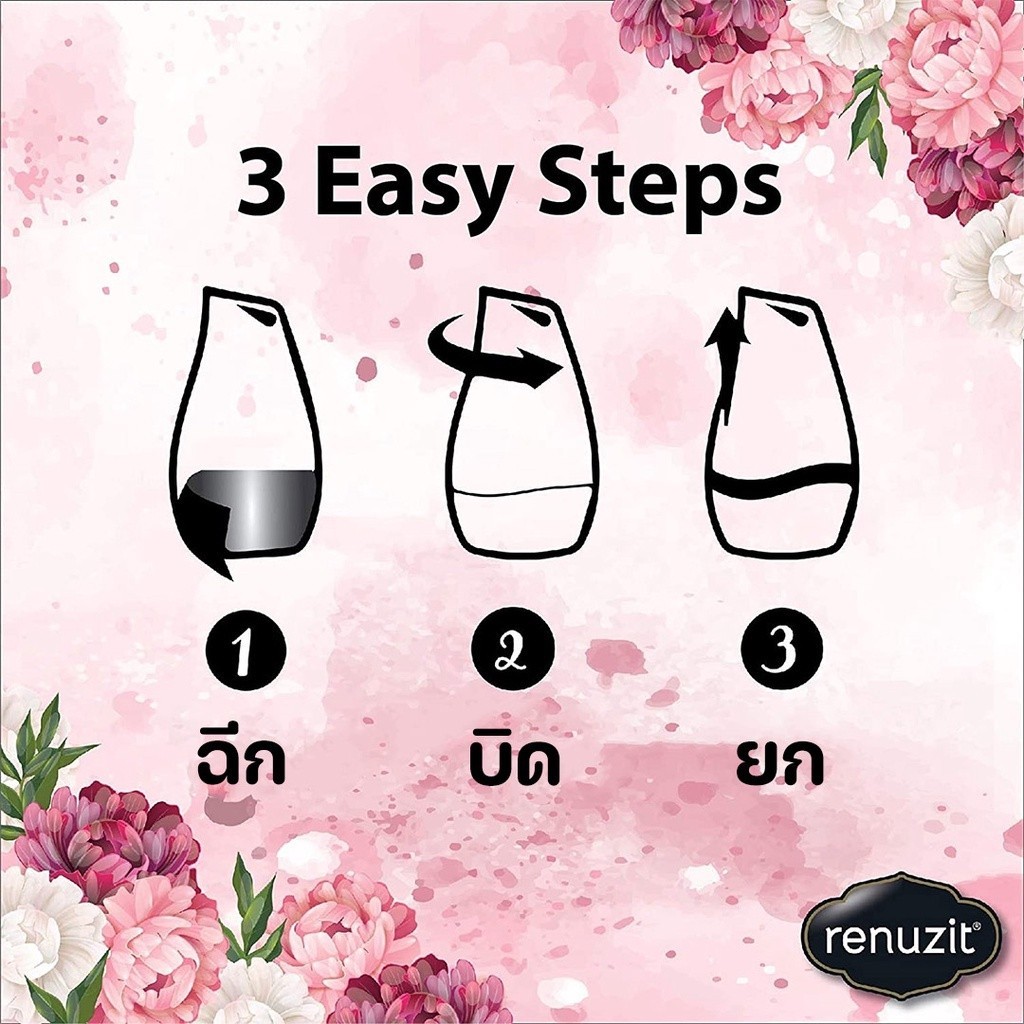 3 Easy Steps

1
ฉีก

2
บิด

3
ยก

renuzit®