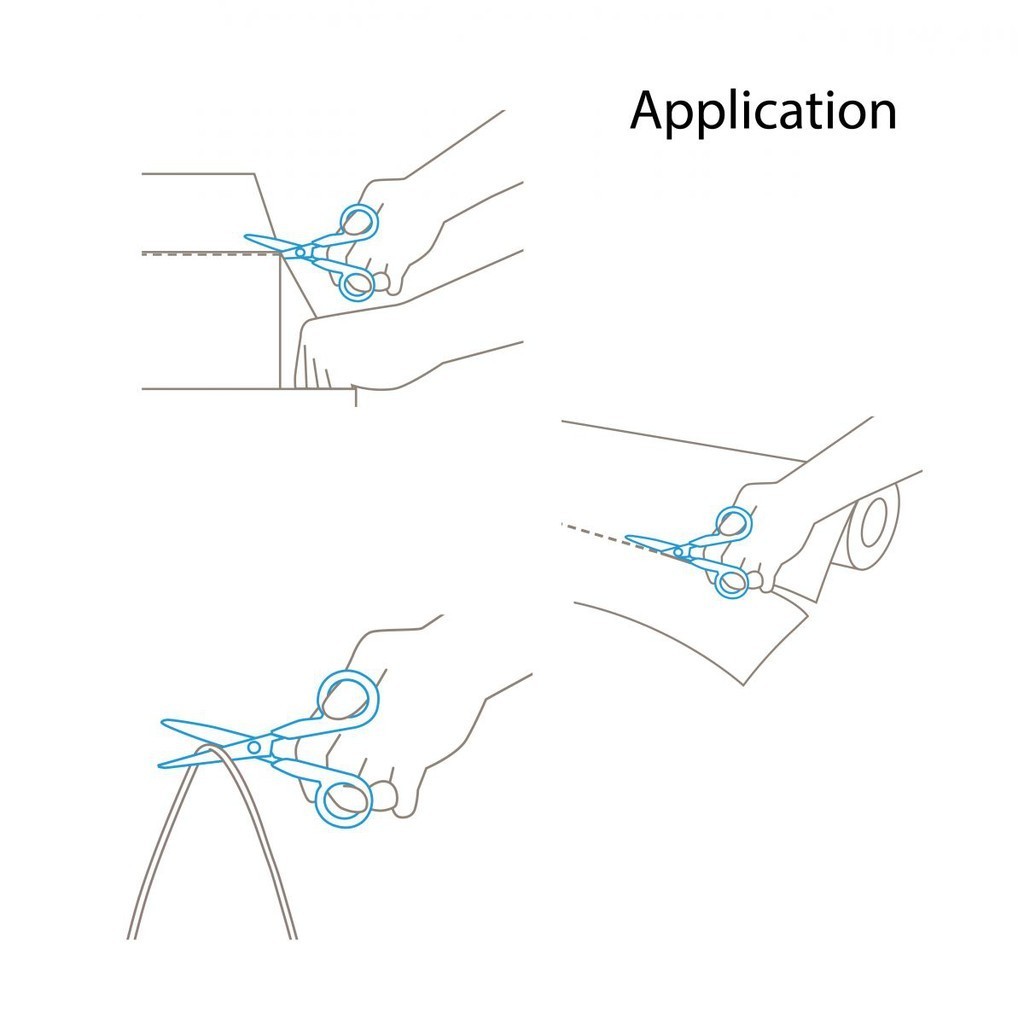 Application