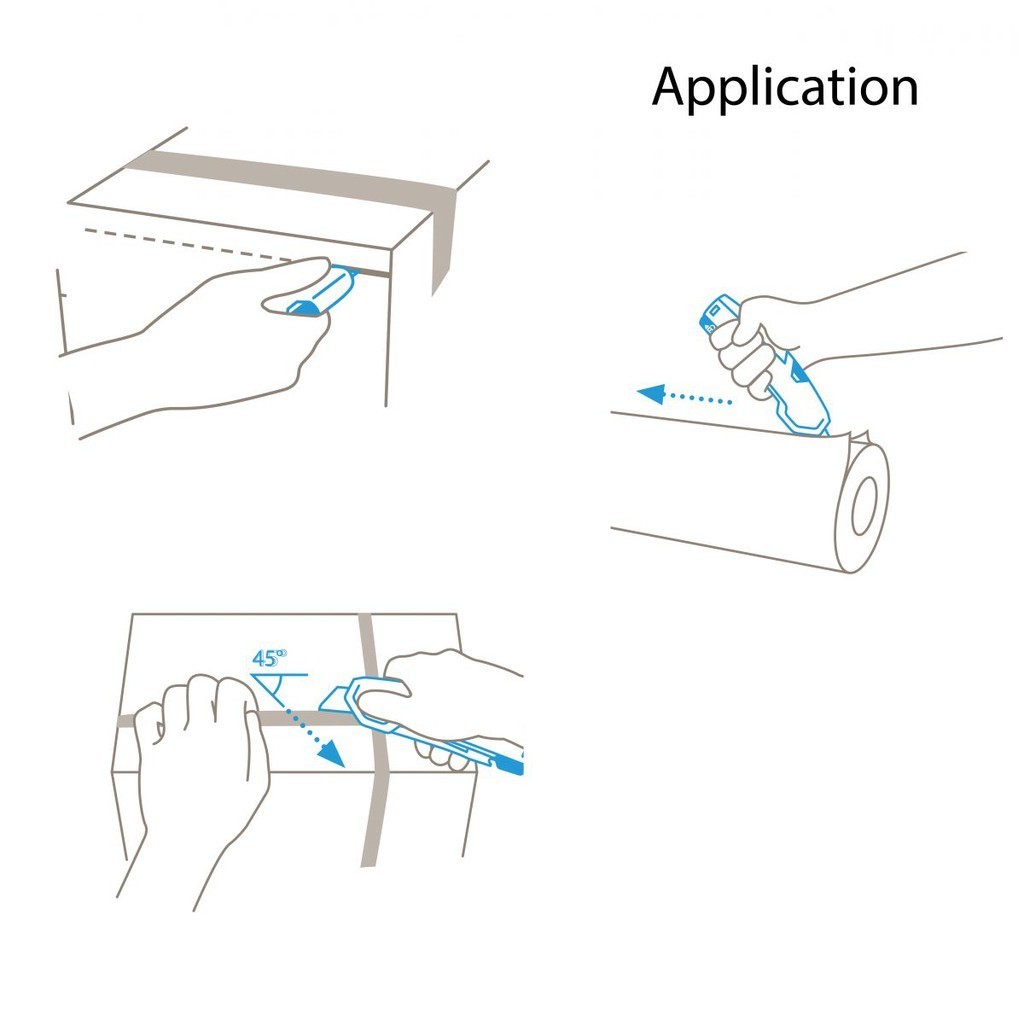 Application

45°