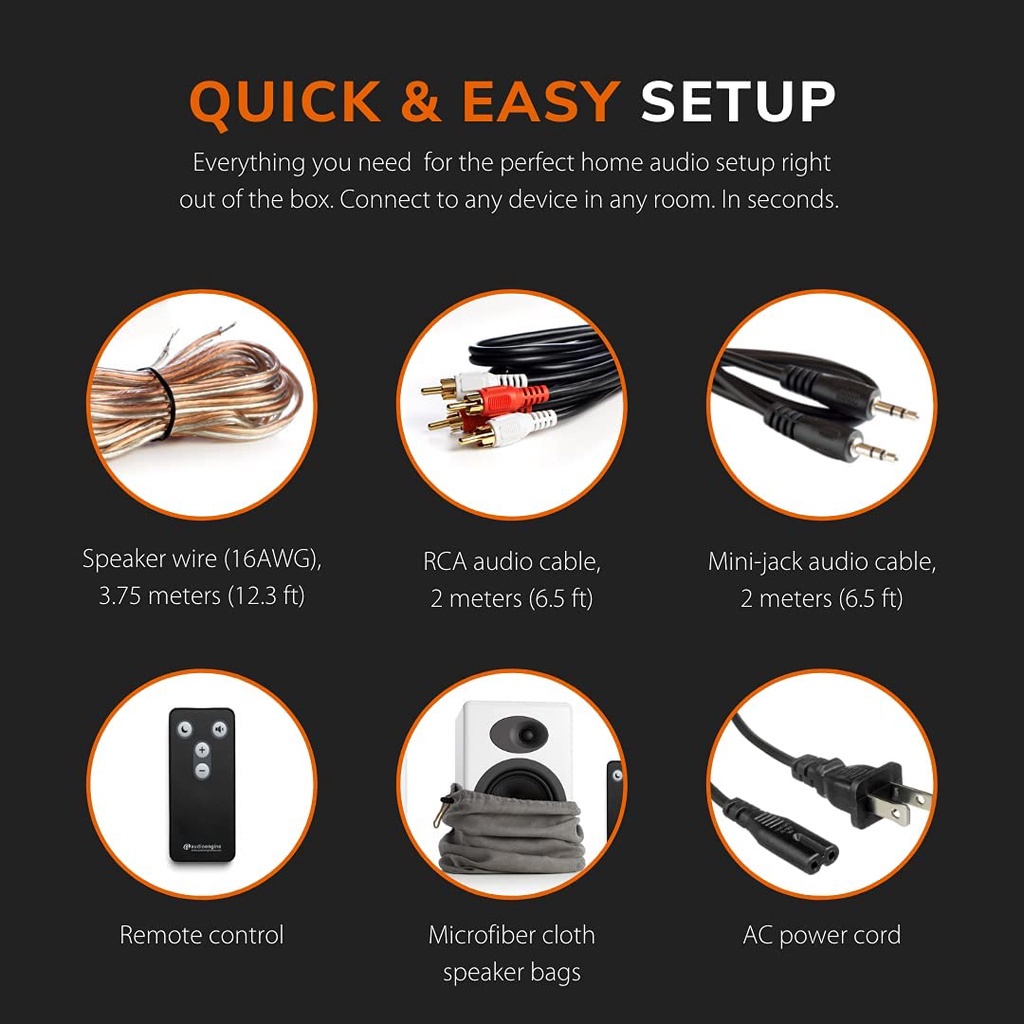 QUICK & EASY SETUP

Everything you need for the perfect home audio setup right out of the box. Connect to any device in any room. In seconds.

Speaker wire (16AWG), 3.75 meters (12.3 ft)

RCA audio cable, 2 meters (6.5 ft)

Mini-jack audio cable, 2 meters (6.5 ft)

audioengine

Remote control

Microfiber cloth speaker bags

AC power cord