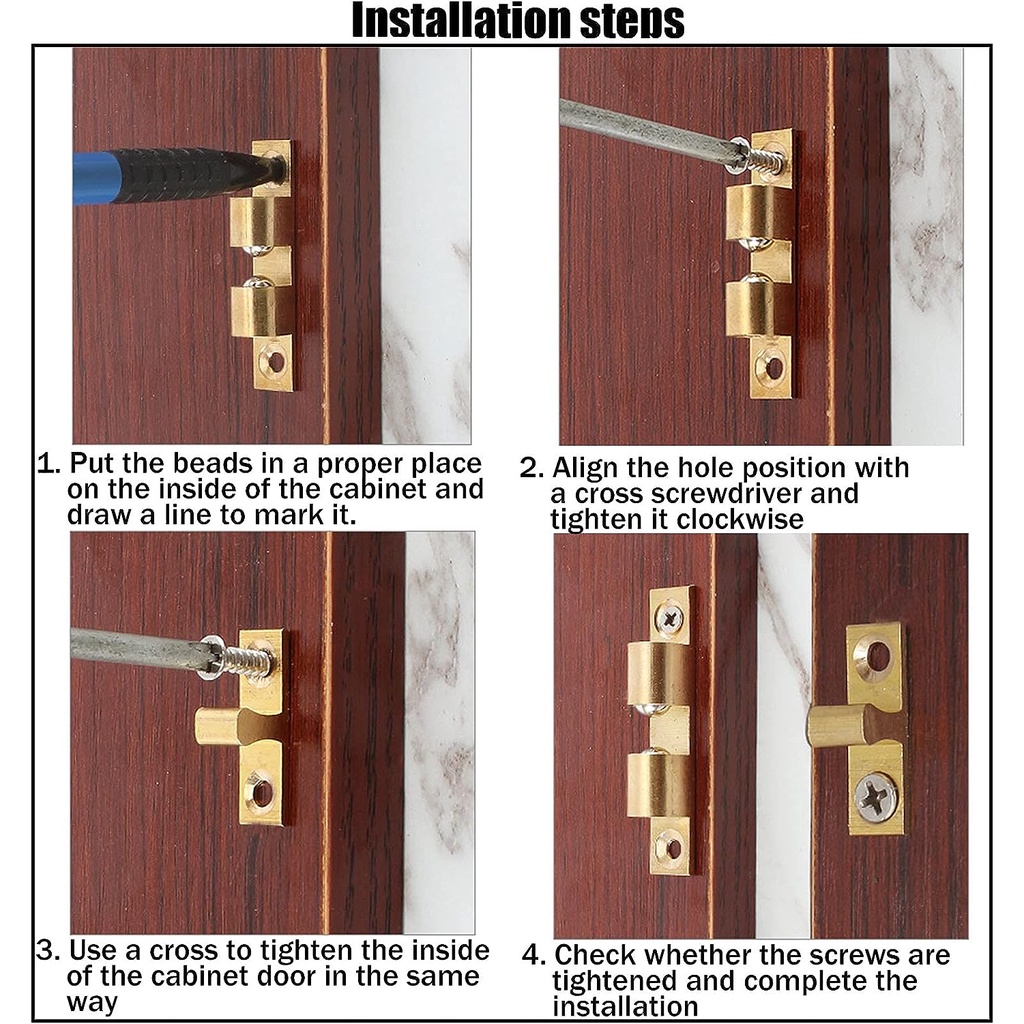 Installation steps

1. Put the beads in a proper place on the inside of the cabinet and draw a line to mark it.

2. Align the hole position with a cross screwdriver and tighten it clockwise

3. Use a cross to tighten the inside of the cabinet door in the same way

4. Check whether the screws are tightened and complete the installation