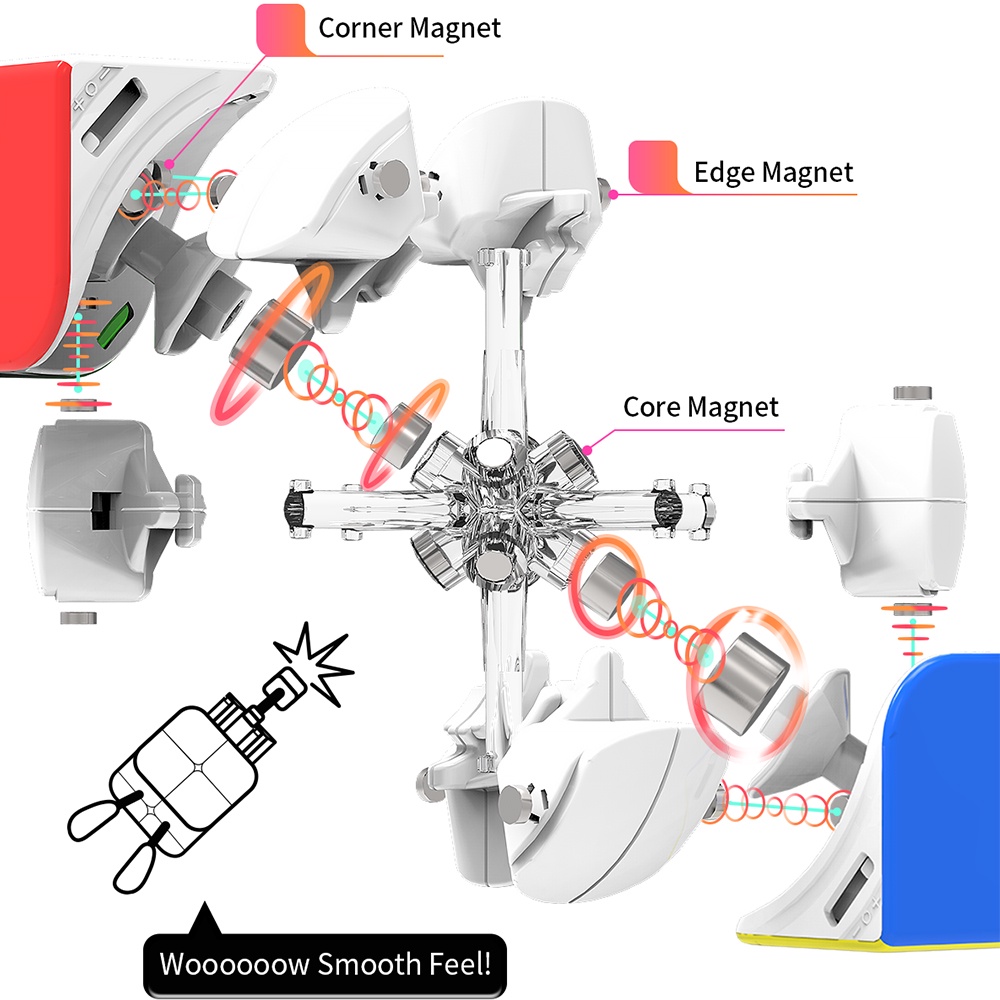 Corner Magnet

Edge Magnet

Core Magnet

Woooooow Smooth Feel!