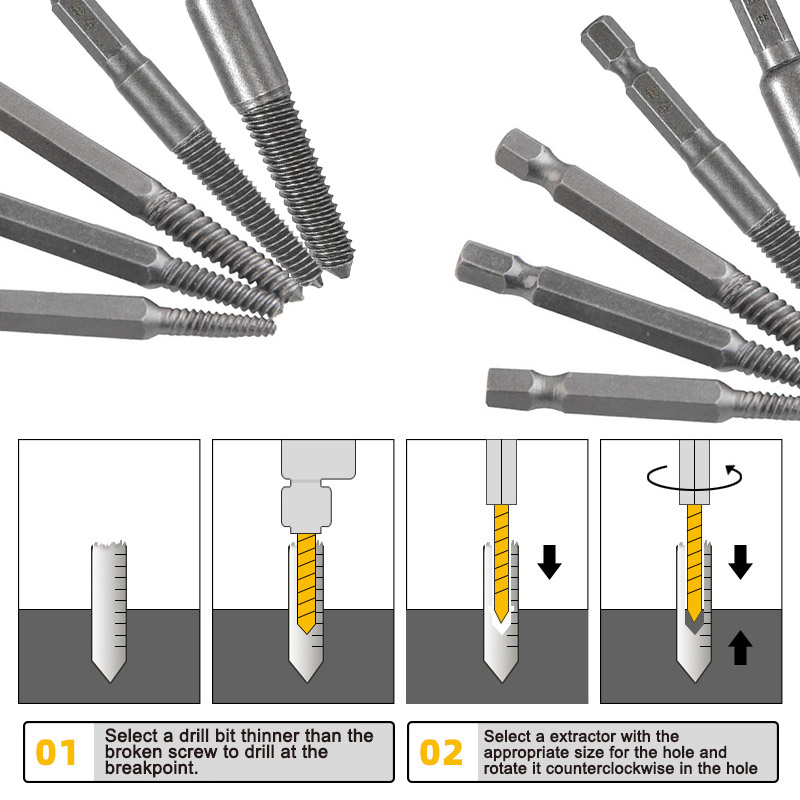 01 Select a drill bit thinner than the broken screw to drill at the breakpoint.

02 Select a extractor with the appropriate size for the hole and rotate it counterclockwise in the hole