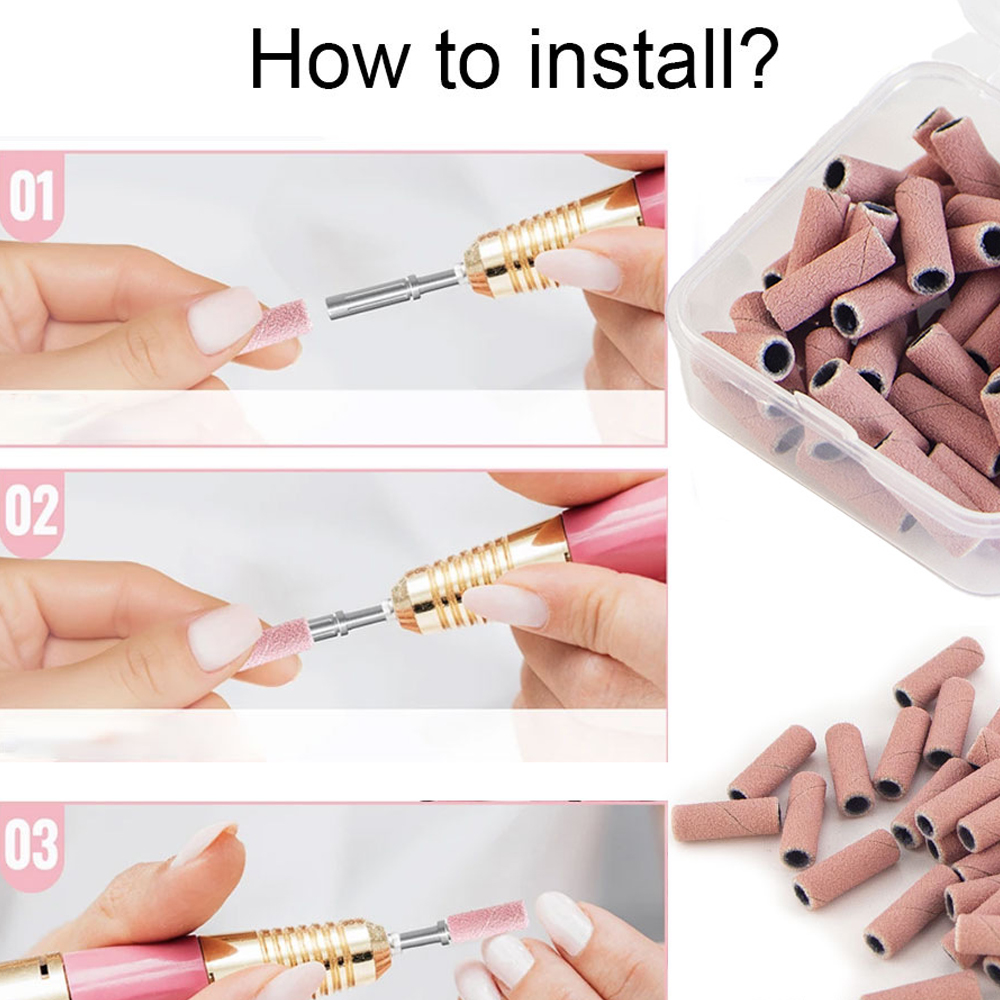 How to install?

01

02

03