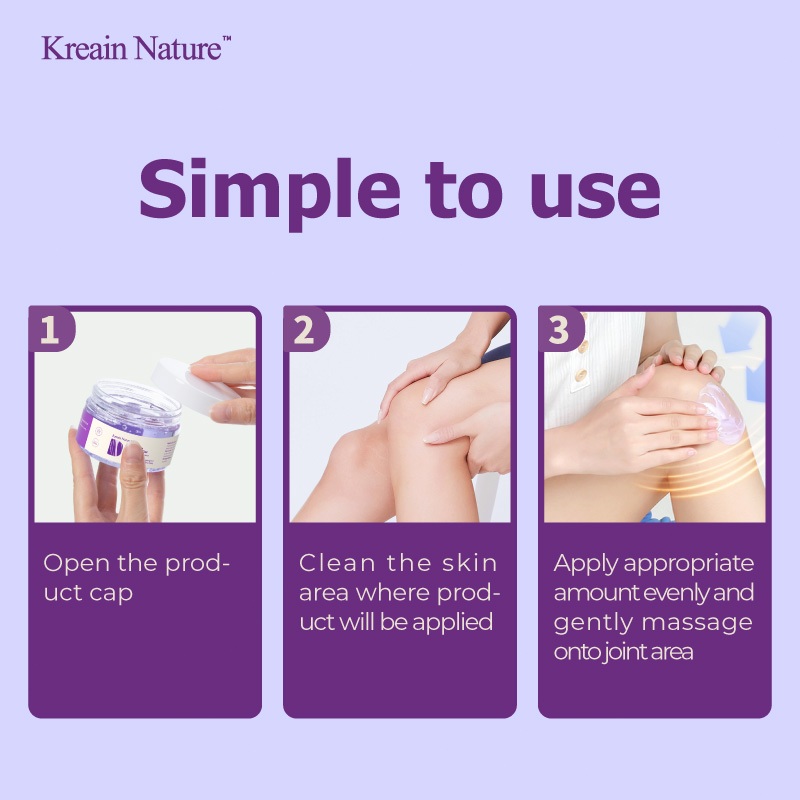 Kreain Nature™

Simple to use

1

Open the product cap

2

Clean the skin area where product will be applied

3

Apply appropriate amount evenly and gently massage onto joint area