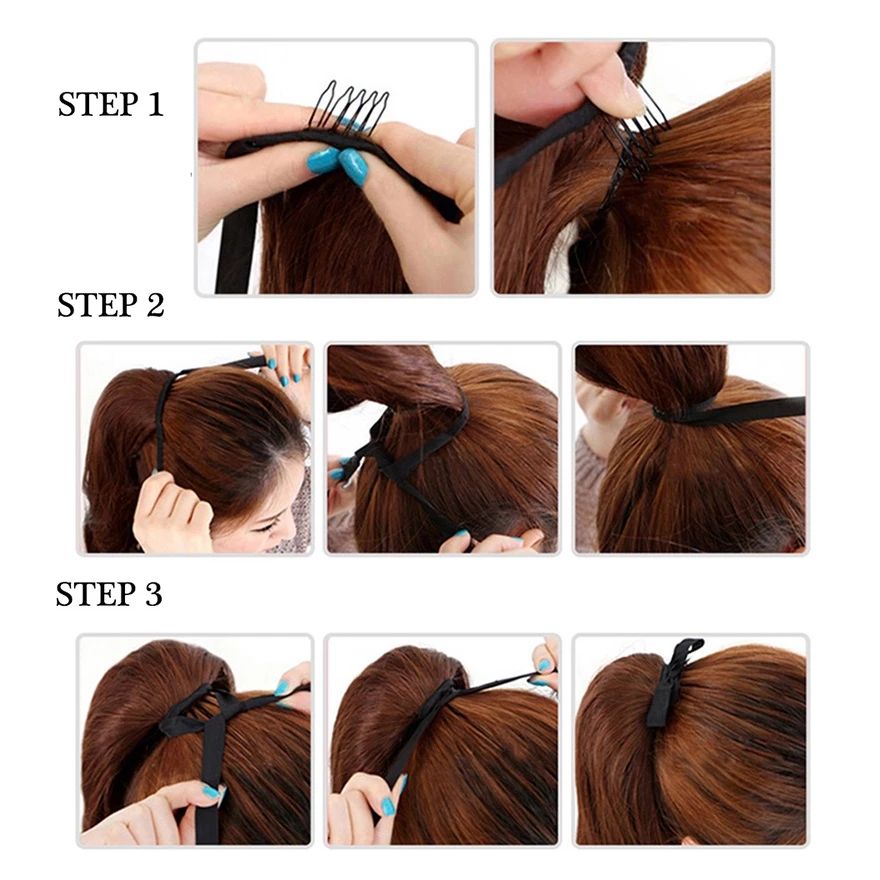 STEP 1

STEP 2

STEP 3