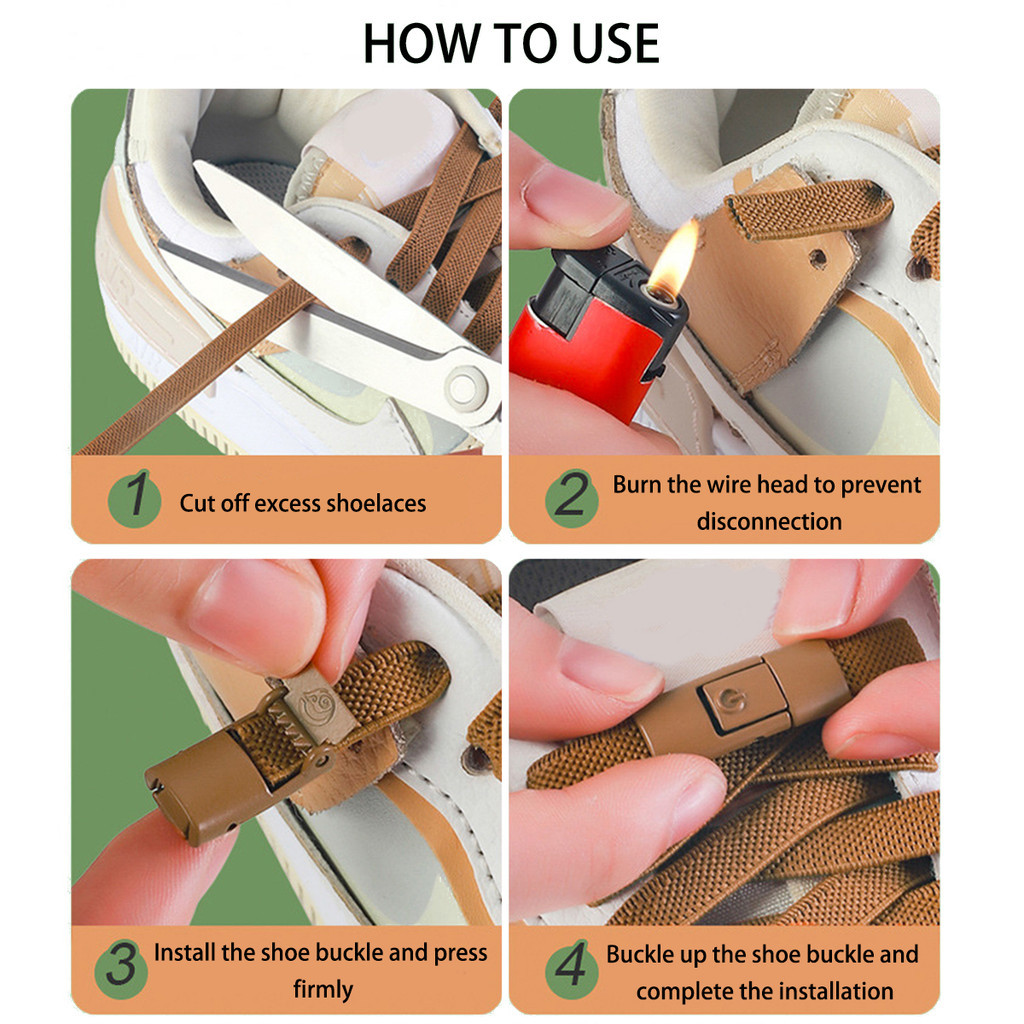 HOW TO USE

1 Cut off excess shoelaces

2 Burn the wire head to prevent disconnection

3 Install the shoe buckle and press firmly

4 Buckle up the shoe buckle and complete the installation