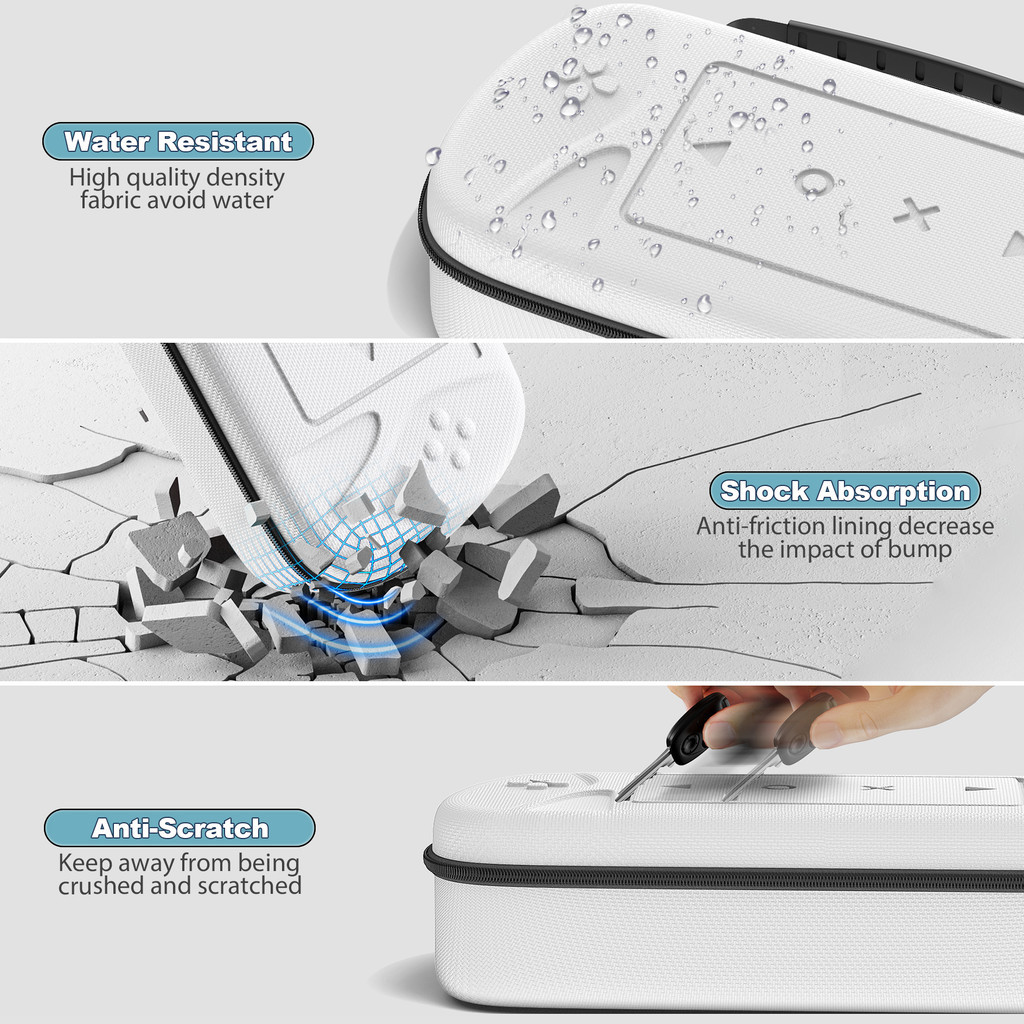 Water Resistant
High quality density fabric avoid water

Shock Absorption
Anti-friction lining decrease the impact of bump

Anti-Scratch
Keep away from being crushed and scratched