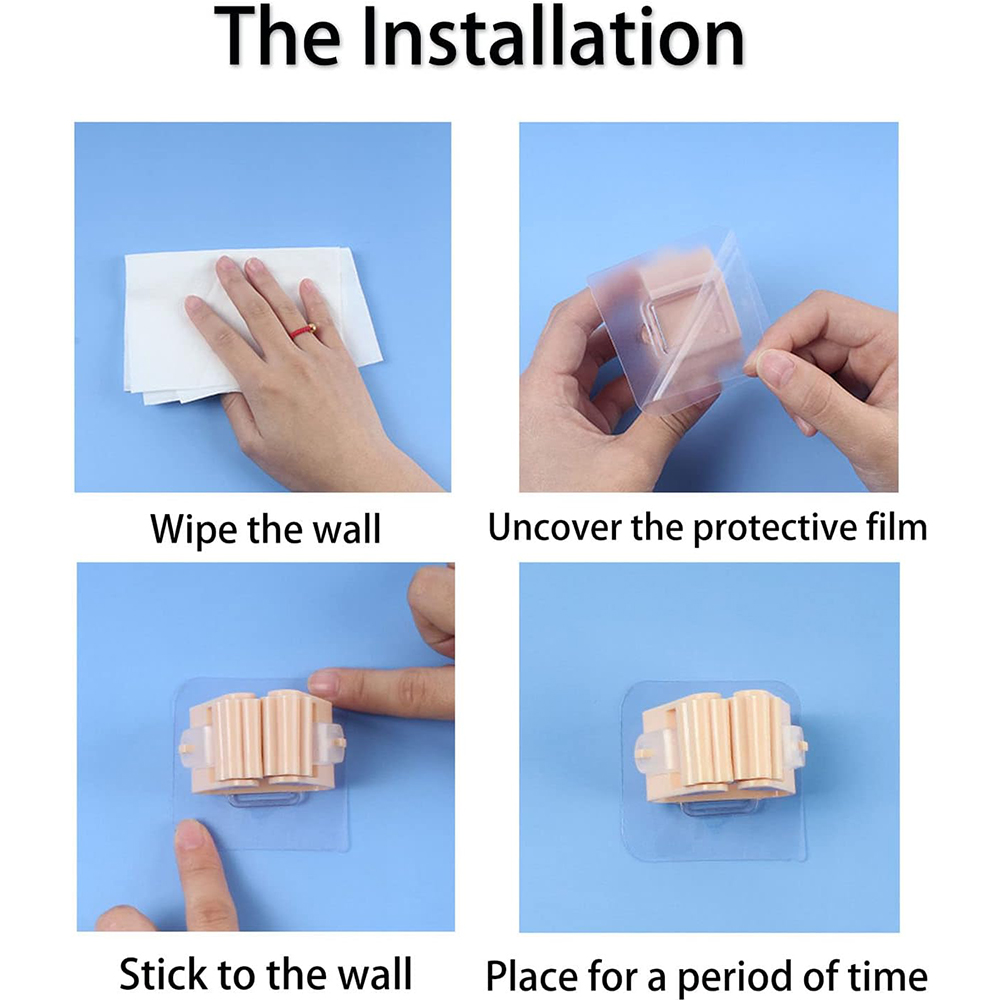 The Installation

Wipe the wall

Uncover the protective film

Stick to the wall

Place for a period of time