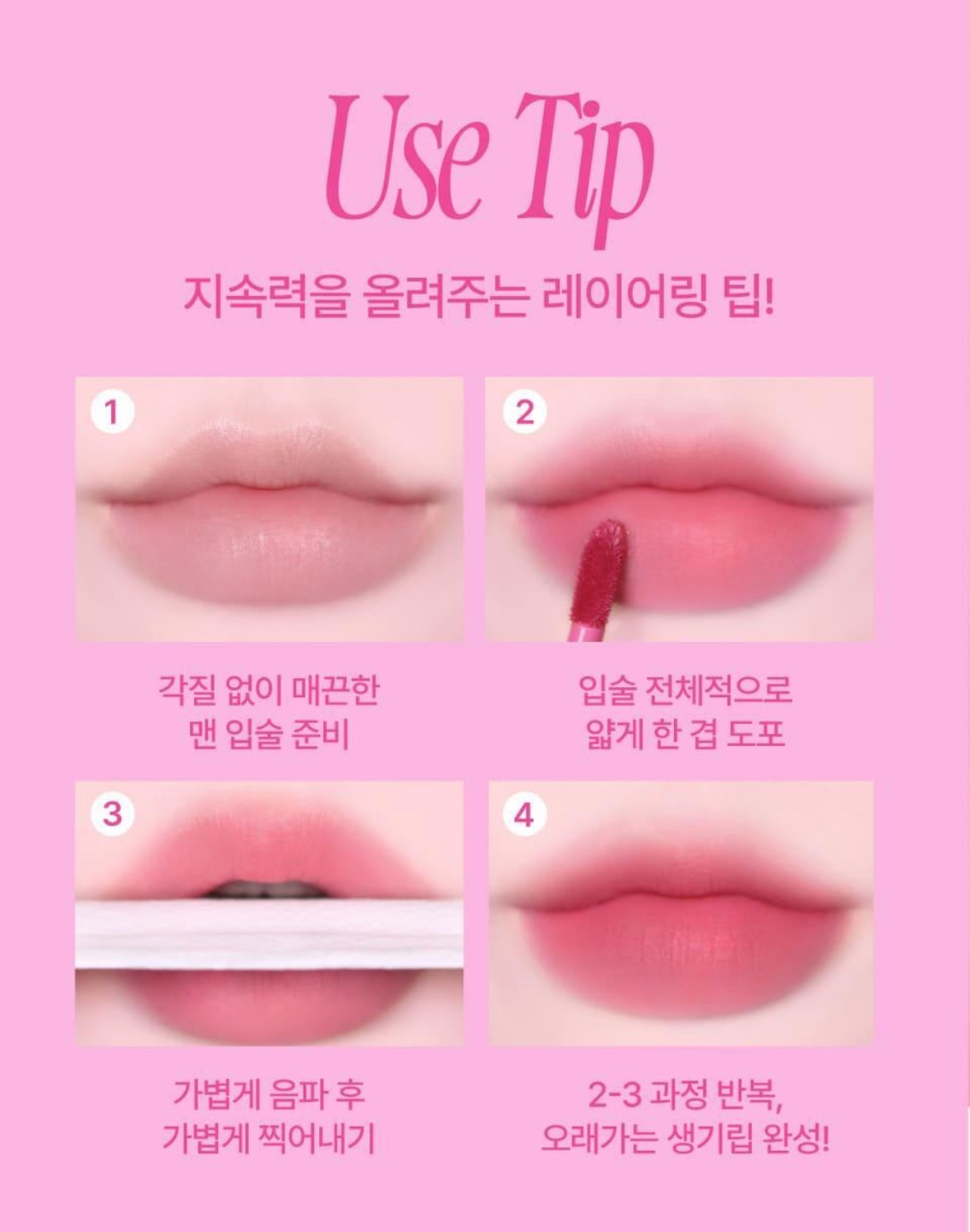 Use Tip

지속력을 올려주는 레이어링 팁!

1

각질 없이 매끈한
맨 입술 준비

2

입술 전체적으로
얇게 한 겹 도포

3

가볍게 음파 후
가볍게 찍어내기

4

2-3 과정 반복,
오래가는 생기립 완성!