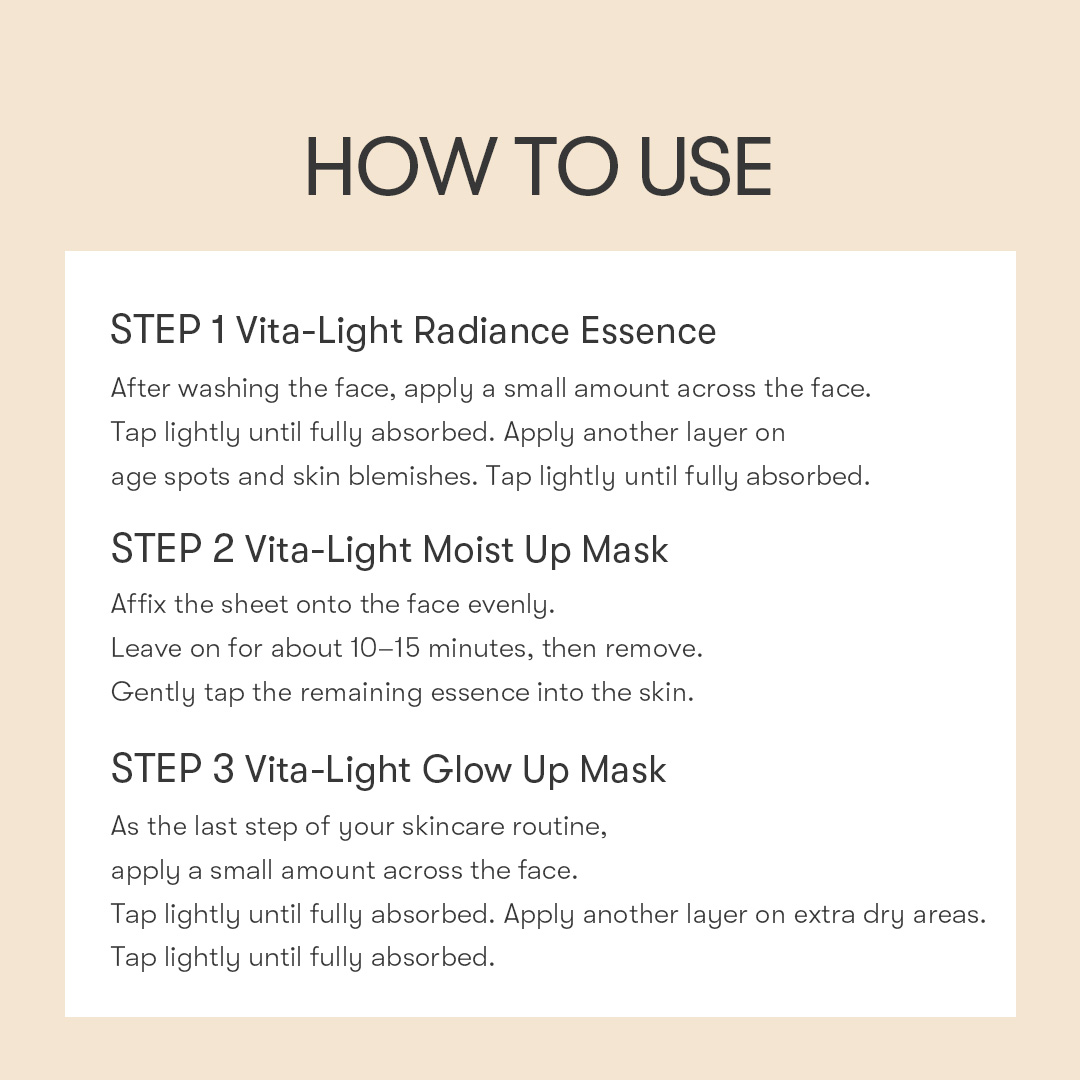 HOW TO USE

STEP 1 Vita-Light Radiance Essence

After washing the face, apply a small amount across the face. Tap lightly until fully absorbed. Apply another layer on age spots and skin blemishes. Tap lightly until fully absorbed.

STEP 2 Vita-Light Moist Up Mask

Affix the sheet onto the face evenly. Leave on for about 10–15 minutes, then remove. Gently tap the remaining essence into the skin.

STEP 3 Vita-Light Glow Up Mask

As the last step of your skincare routine, apply a small amount across the face. Tap lightly until fully absorbed. Apply another layer on extra dry areas. Tap lightly until fully absorbed.