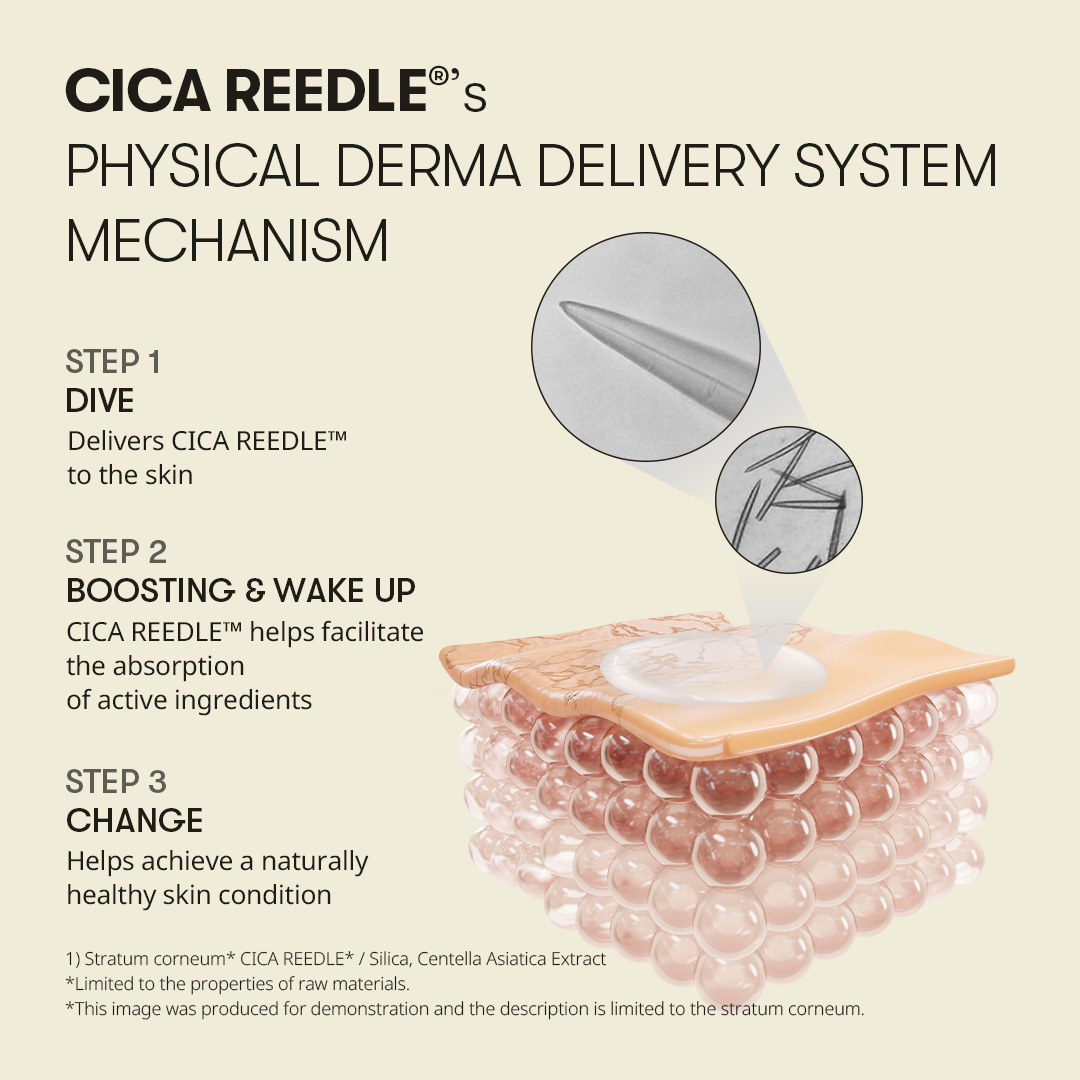 CICA REEDLE®'s
PHYSICAL DERMA DELIVERY SYSTEM MECHANISM

STEP 1
DIVE
Delivers CICA REEDLE™ to the skin

STEP 2
BOOSTING & WAKE UP
CICA REEDLE™ helps facilitate the absorption of active ingredients

STEP 3
CHANGE
Helps achieve a naturally healthy skin condition

1) Stratum corneum* CICA REEDLE* / Silica, Centella Asiatica Extract
*Limited to the properties of raw materials.
*This image was produced for demonstration and the description is limited to the stratum corneum.