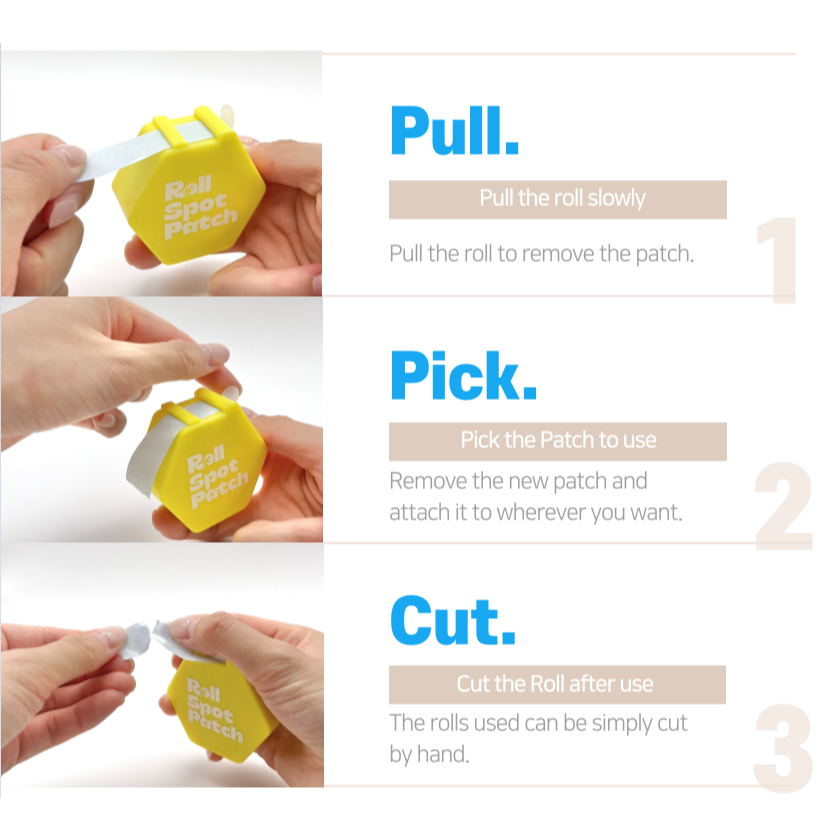 Roll Spot Patch

Pull.

Pull the roll slowly

Pull the roll to remove the patch.

1

Roll Spot Patch

Pick.

Pick the Patch to use

Remove the new patch and attach it to wherever you want.

2

Roll Spot Patch

Cut.

Cut the Roll after use

The rolls used can be simply cut by hand.

3