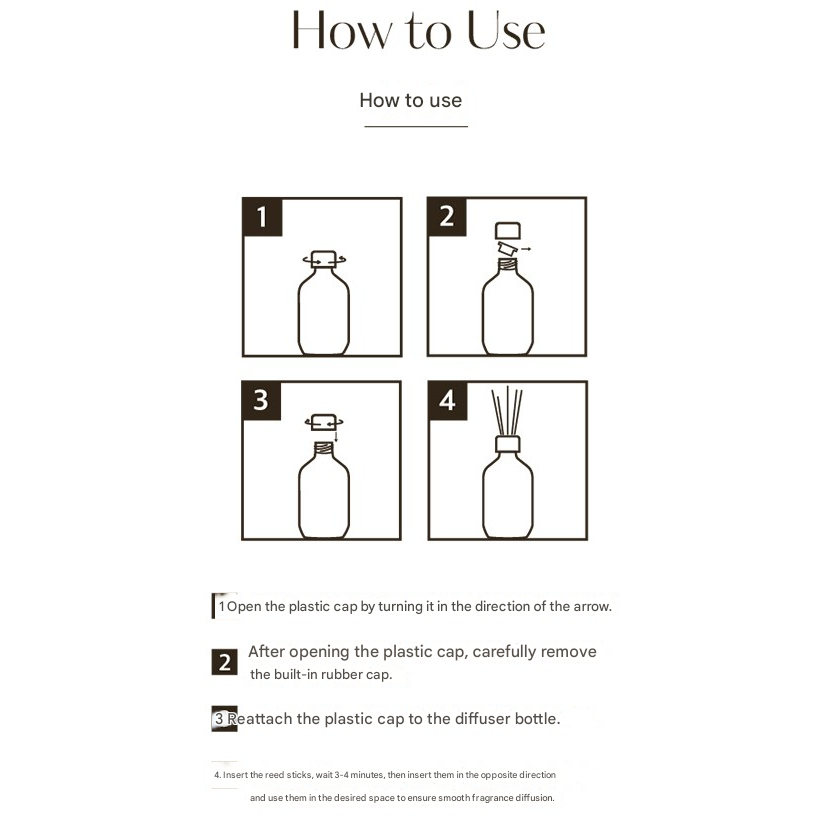 How to Use

How to use

1

2

3

4

1 Open the plastic cap by turning it in the direction of the arrow.

2 After opening the plastic cap, carefully remove the built-in rubber cap.

3 Reattach the plastic cap to the diffuser bottle.

4. Insert the reed sticks, wait 3-4 minutes, then insert them in the opposite direction and use them in the desired space to ensure smooth fragrance diffusion.