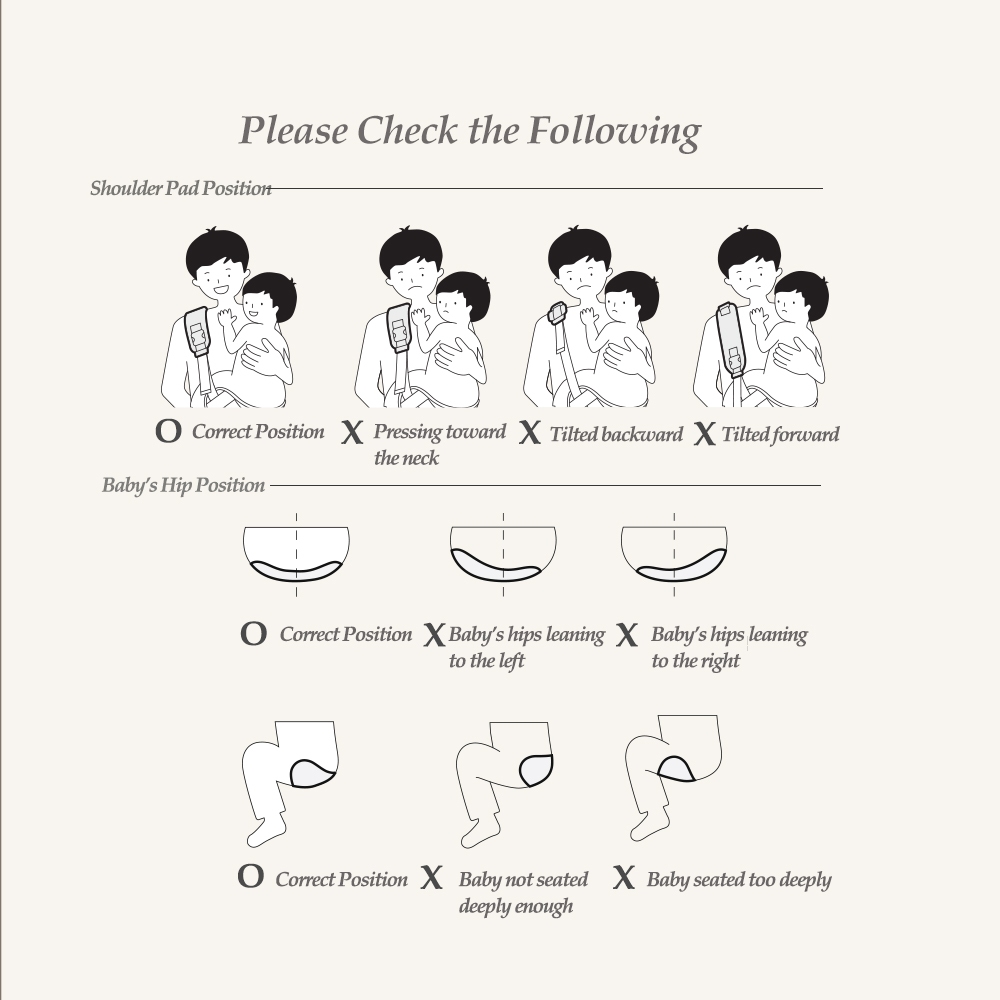 Please Check the Following

Shoulder Pad Position

O Correct Position X Pressing toward the neck X Tilted backward X Tilted forward

Baby's Hip Position

O Correct Position X Baby's hips leaning to the left X Baby's hips leaning to the right

O Correct Position X Baby not seated deeply enough X Baby seated too deeply