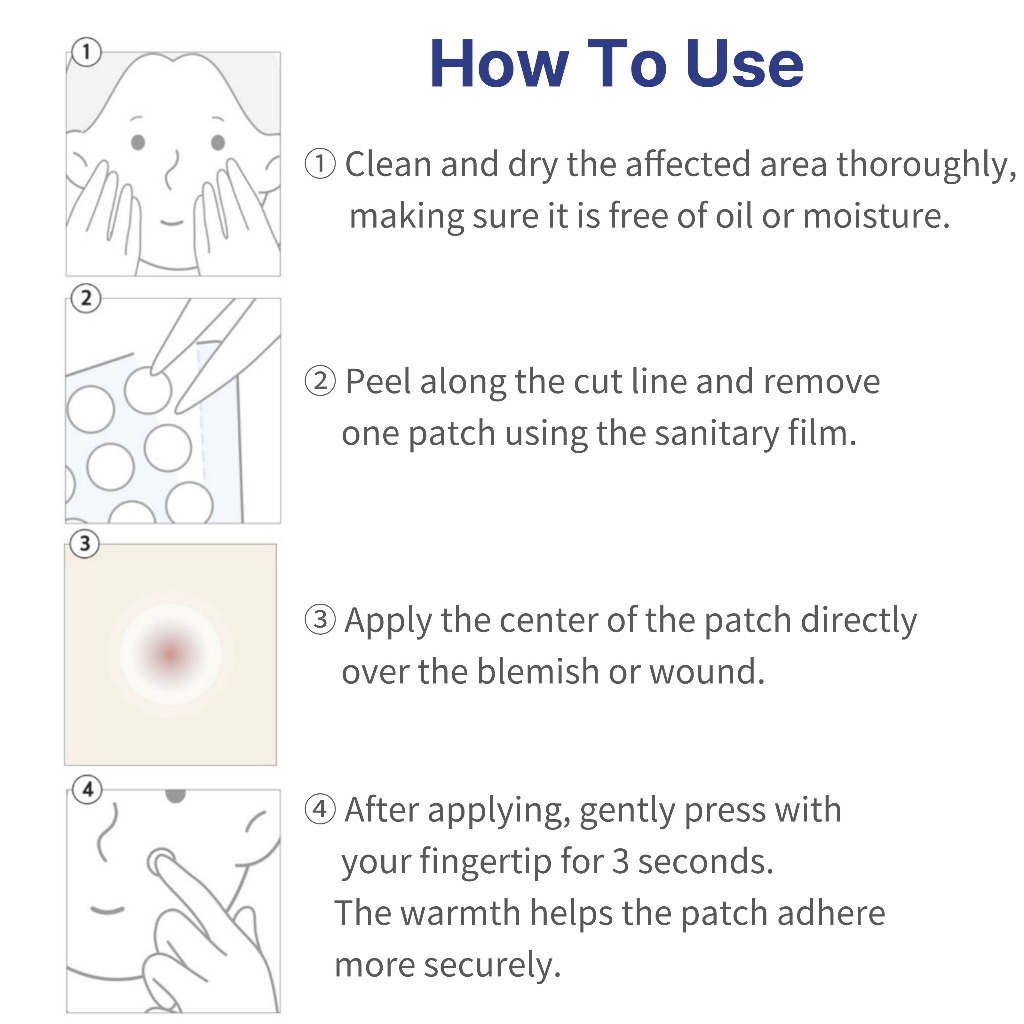 How To Use

①

① Clean and dry the affected area thoroughly, making sure it is free of oil or moisture.

②

② Peel along the cut line and remove one patch using the sanitary film.

③

③ Apply the center of the patch directly over the blemish or wound.

④

④ After applying, gently press with your fingertip for 3 seconds. The warmth helps the patch adhere more securely.