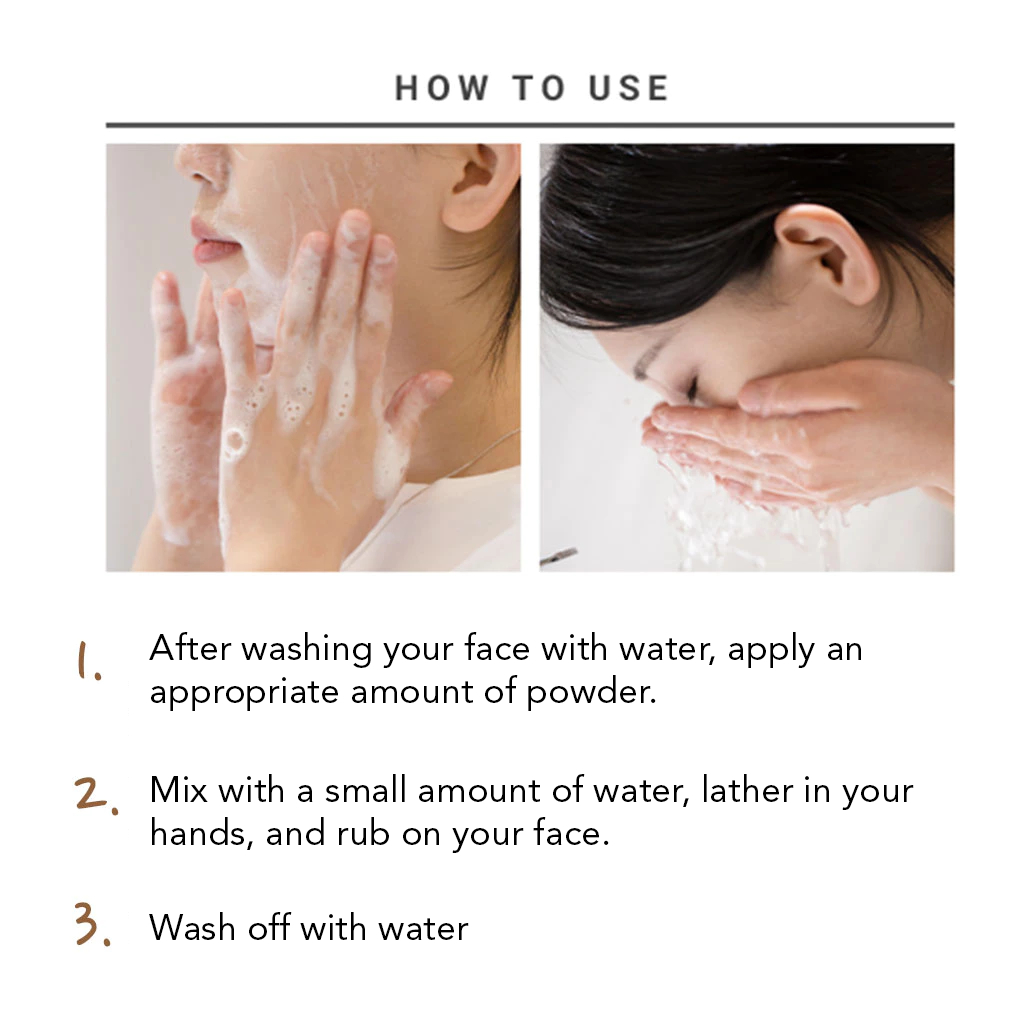 HOW TO USE

1. After washing your face with water, apply an appropriate amount of powder.

2. Mix with a small amount of water, lather in your hands, and rub on your face.

3. Wash off with water