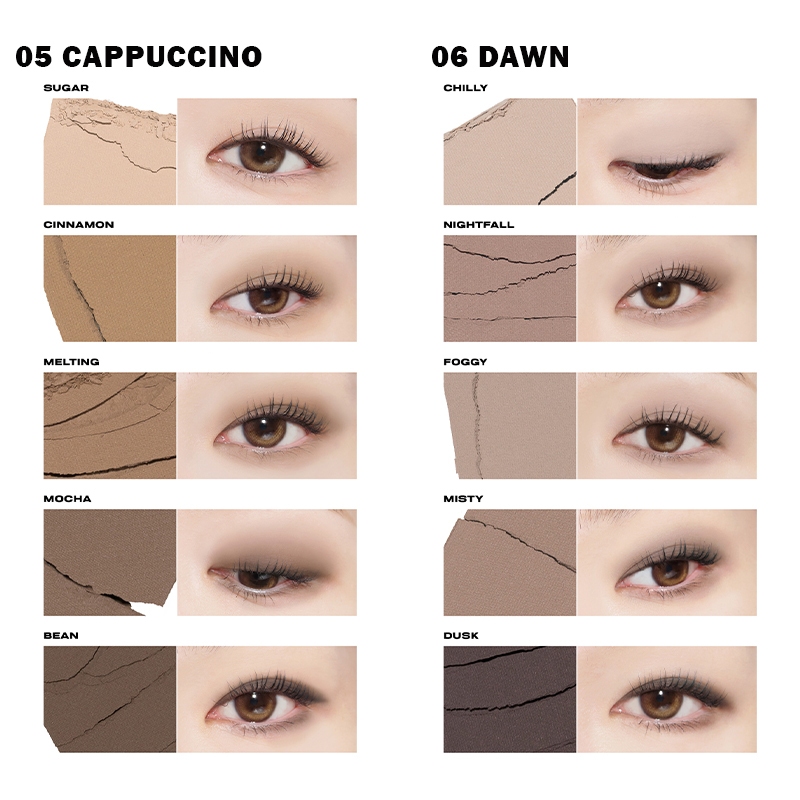 05 CAPPUCCINO

SUGAR

CINNAMON

MELTING

MOCHA

BEAN

06 DAWN

CHILLY

NIGHTFALL

FOGGY

MISTY

DUSK