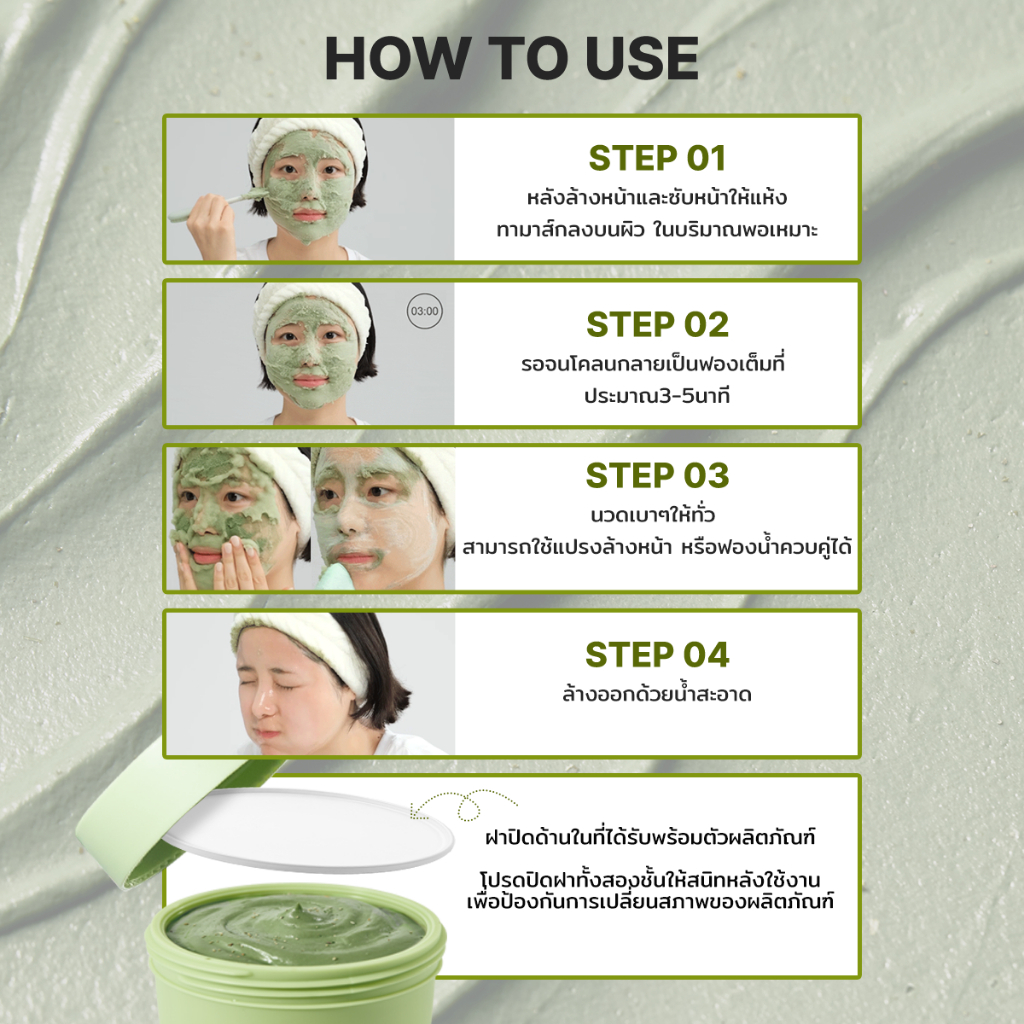 HOW TO USE

STEP 01
หลังล้างหน้าและซับหน้าให้แห้ง
ทามาส์กลงบนผิว ในบริมาณพอเหมาะ

03:00

STEP 02
รอจนโคลนกลายเป็นฟองเต็มที่
ประมาณ3-5นาที

STEP 03
นวดเบาๆให้ทั่ว
สามารถใช้แปรงล้างหน้า หรือฟองน้ำควบคู่ได้

STEP 04
ล้างออกด้วยน้ำสะอาด

ฝาปิดด้านในที่ได้รับพร้อมตัวผลิตภัณฑ์

โปรดปิดฝาทั้งสองชั้นให้สนิทหลังใช้งาน
เพื่อป้องกันการเปลี่ยนสภาพของผลิตภัณฑ์